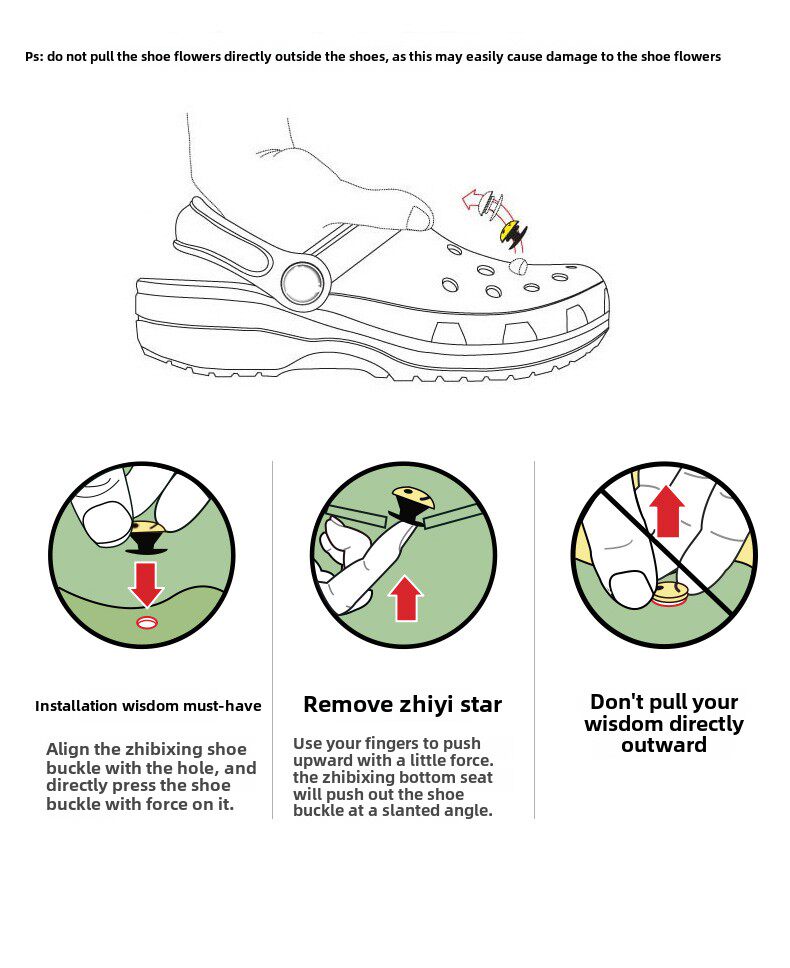 Ps: do not pull the shoe flowers directly outside the shoes, as this may easily cause damage to the shoe flowers

Installation wisdom must-have

Align the zhibixing shoe buckle with the hole, and directly press the shoe buckle with force on it.

Remove zhiyi star

Use your fingers to push upward with a little force. the zhibixing bottom seat will push out the shoe buckle at a slanted angle.

Don't pull your wisdom directly outward