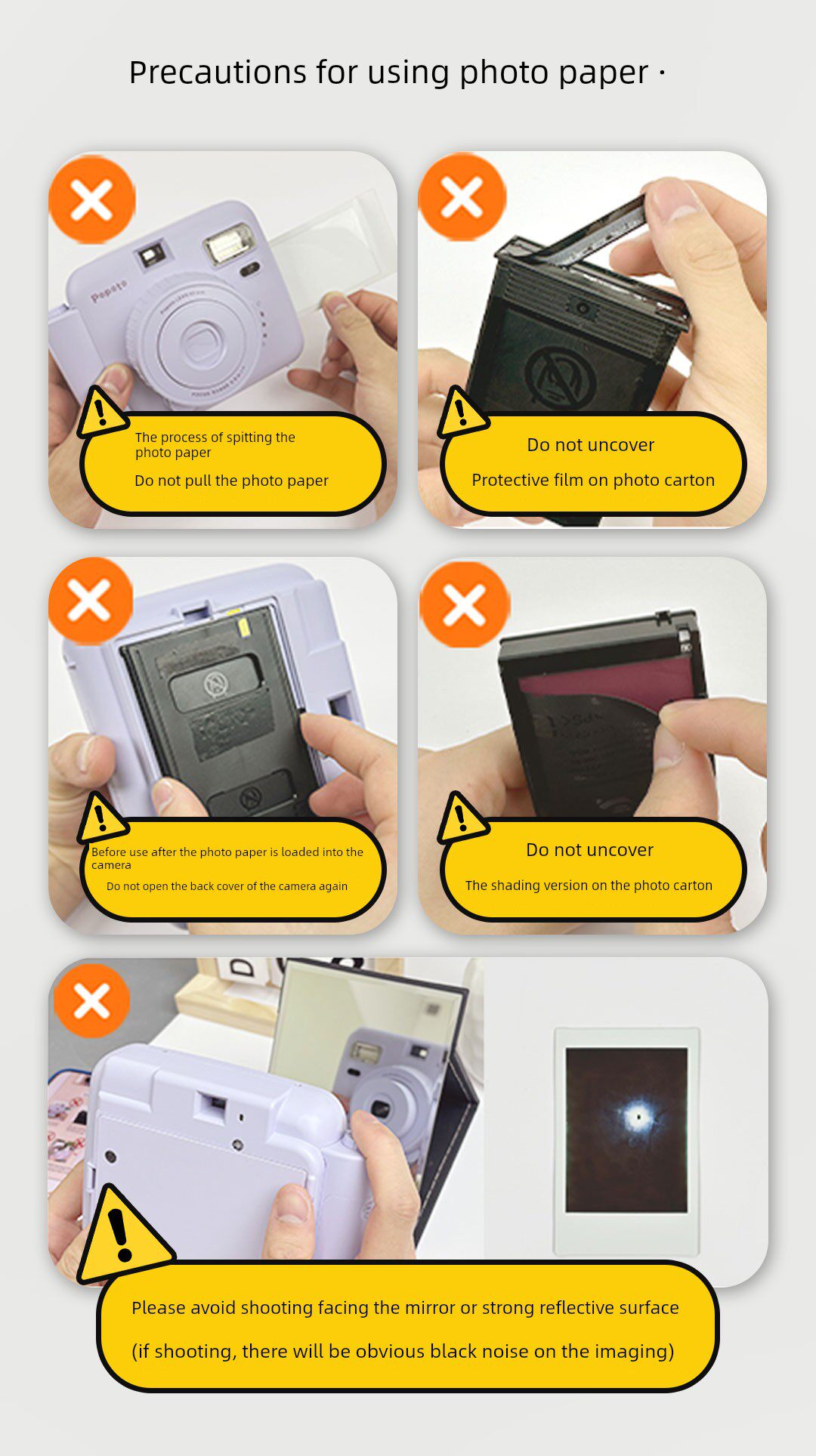 Precautions for using photo paper ·

Popoto

The process of spitting the photo paper

Do not pull the photo paper

Do not uncover

Protective film on photo carton

Before use after the photo paper is loaded into the camera

Do not open the back cover of the camera again

Do not uncover

The shading version on the photo carton

Please avoid shooting facing the mirror or strong reflective surface

(if shooting, there will be obvious black noise on the imaging)