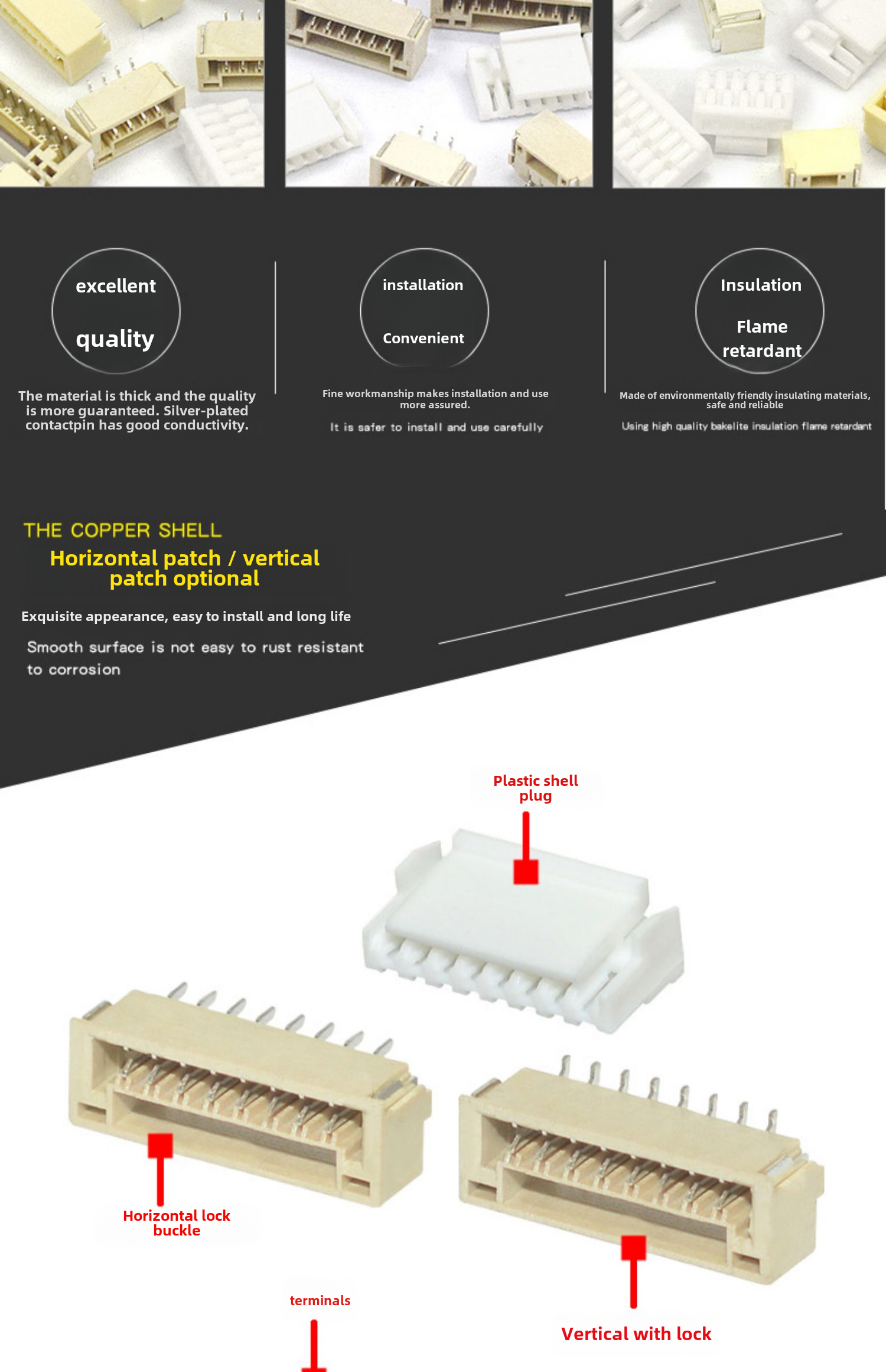 excellent

quality

The material is thick and the quality is more guaranteed. Silver-plated contactpin has good conductivity.

installation

Convenient

Fine workmanship makes installation and use more assured.

It is safer to install and use carefully

Insulation

Flame retardant

Made of environmentally friendly insulating materials, safe and reliable

Using high quality bakelite insulation flame retardant

THE COPPER SHELL

Horizontal patch / vertical patch optional

Exquisite appearance, easy to install and long life

Smooth surface is not easy to rust resistant to corrosion

Plastic shell plug

Horizontal lock buckle

terminals

Vertical with lock