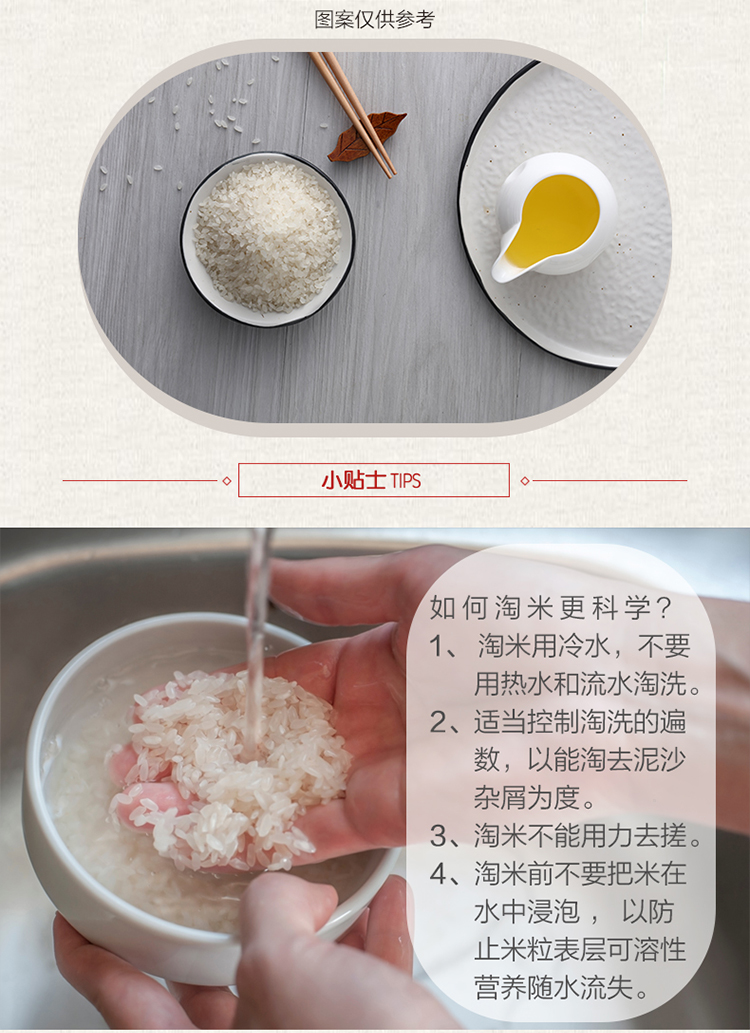 图案仅供参考

小贴士 TIPS

如何淘米更科学？
1、淘米用冷水，不要用热水和流水淘洗。
2、适当控制淘洗的遍数，以能淘去泥沙杂屑为度。
3、淘米不能用力去搓。
4、淘米前不要把米在水中浸泡， 以防止米粒表层可溶性营养随水流失。