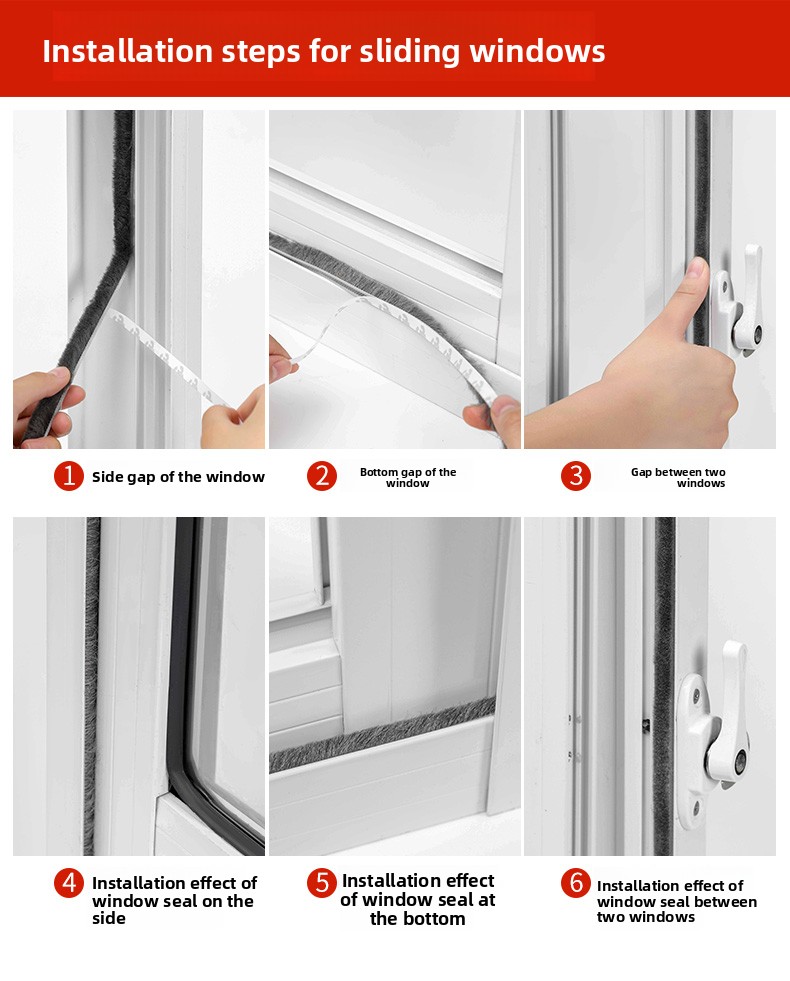 Installation steps for sliding windows

1 Side gap of the window

2 Bottom gap of the window

3 Gap between two windows

4 Installation effect of window seal on the side

5 Installation effect of window seal at the bottom

6 Installation effect of window seal between two windows