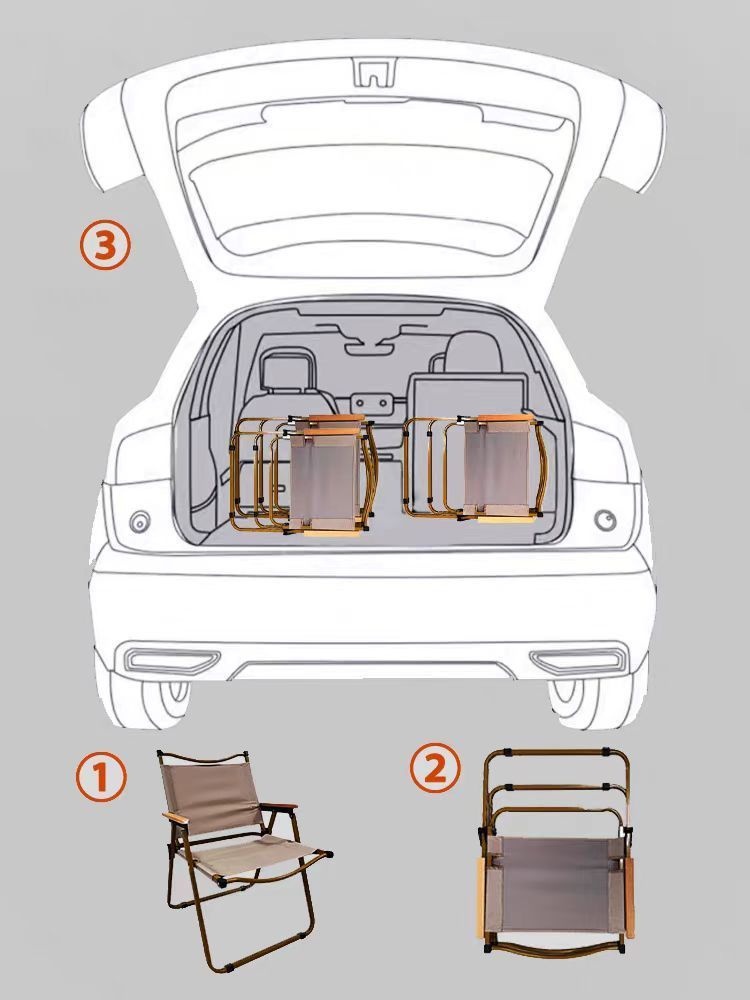 ③

①

②