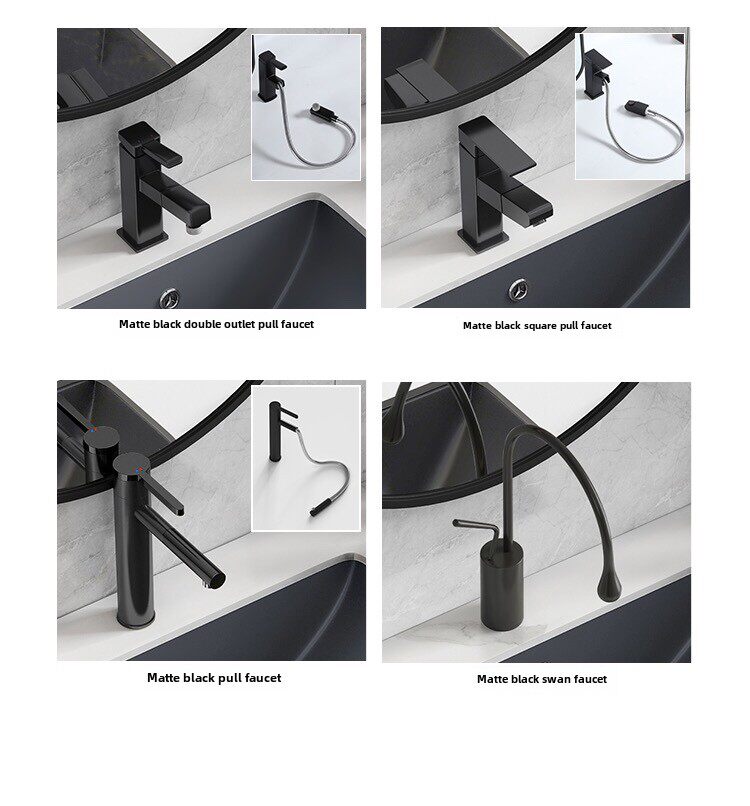 Matte black double outlet pull faucet

Matte black square pull faucet

Matte black pull faucet

Matte black swan faucet