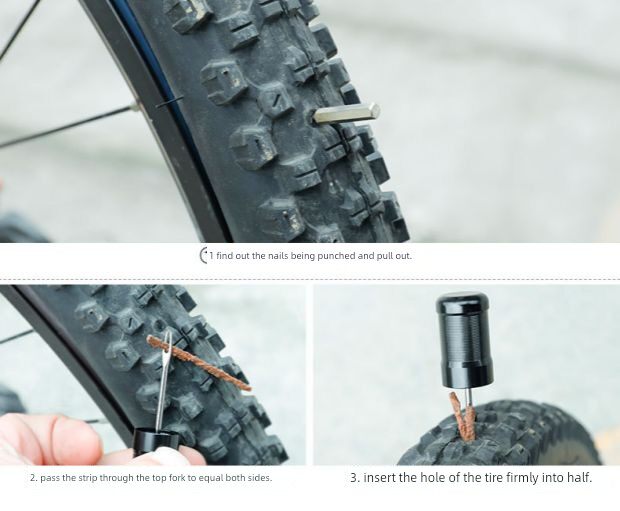 1 find out the nails being punched and pull out.

2. pass the strip through the top fork to equal both sides.

3. insert the hole of the tire firmly into half.