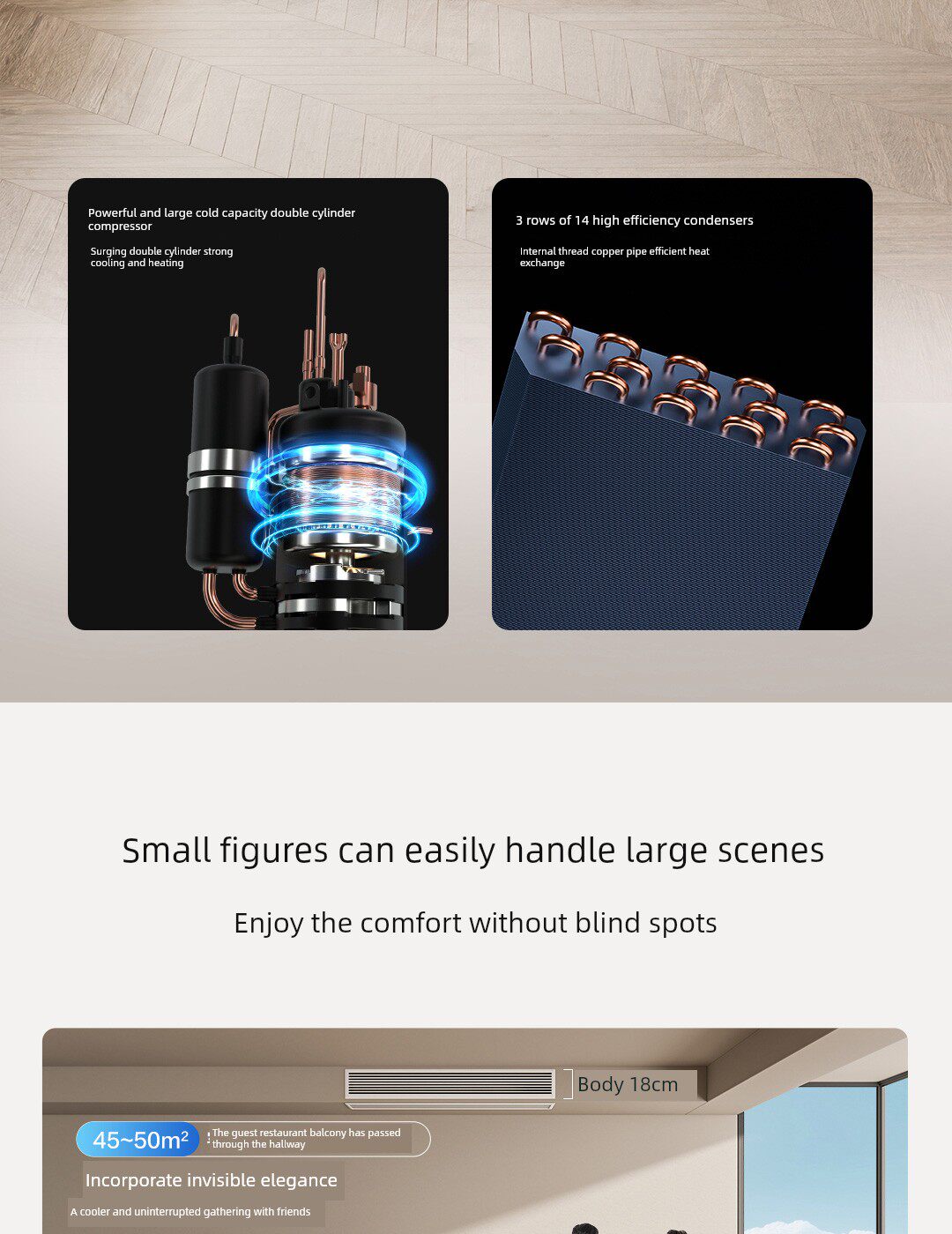 Powerful and large cold capacity double cylinder compressor

Surging double cylinder strong cooling and heating

3 rows of 14 high efficiency condensers

Internal thread copper pipe efficient heat exchange

Small figures can easily handle large scenes

Enjoy the comfort without blind spots

Body 18cm

45~50m$^2$

The guest restaurant balcony has passed through the hallway

Incorporate invisible elegance

A cooler and uninterrupted gathering with friends