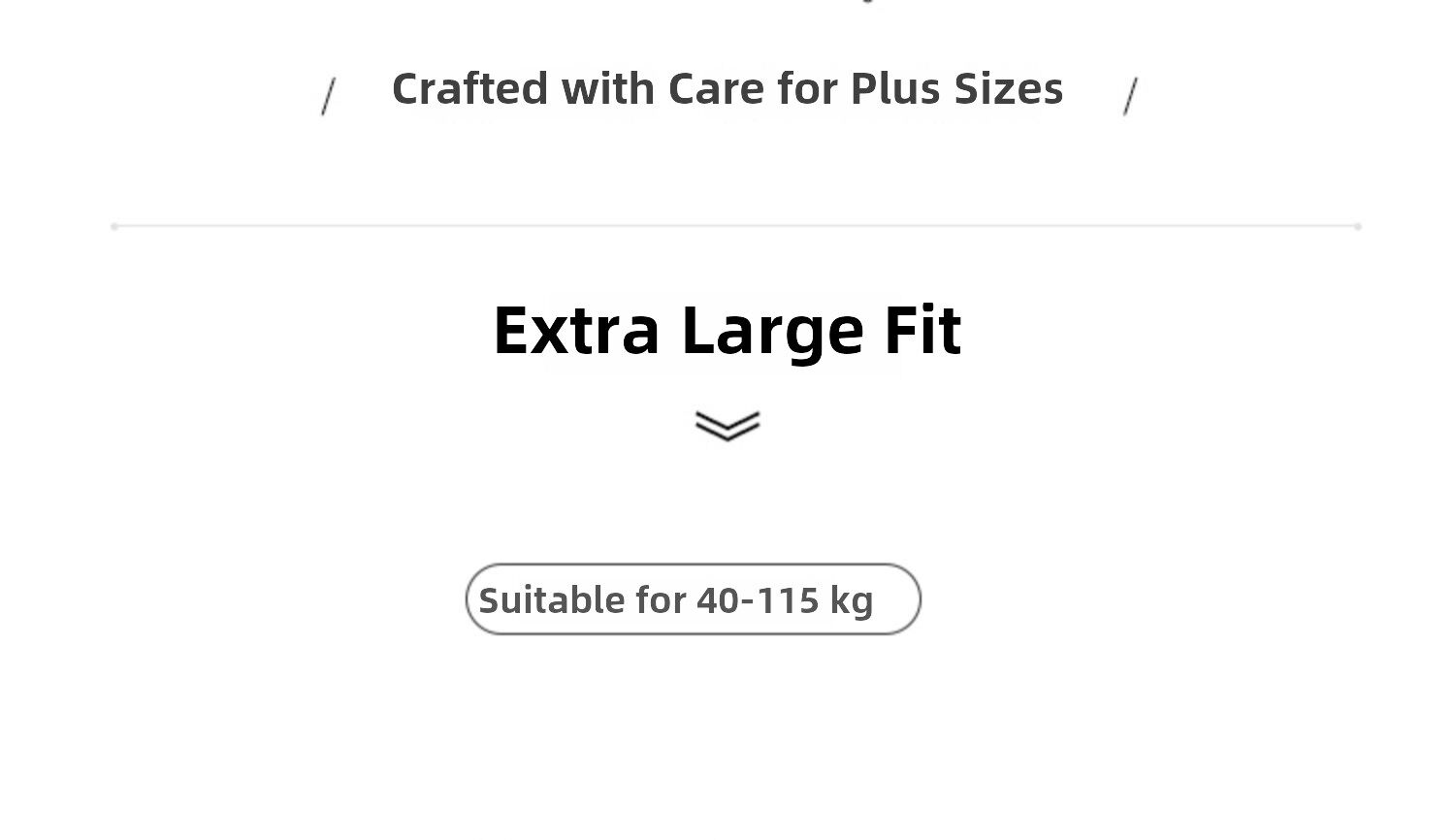 / Crafted with Care for Plus Sizes /

Extra Large Fit

Suitable for 40-115 kg