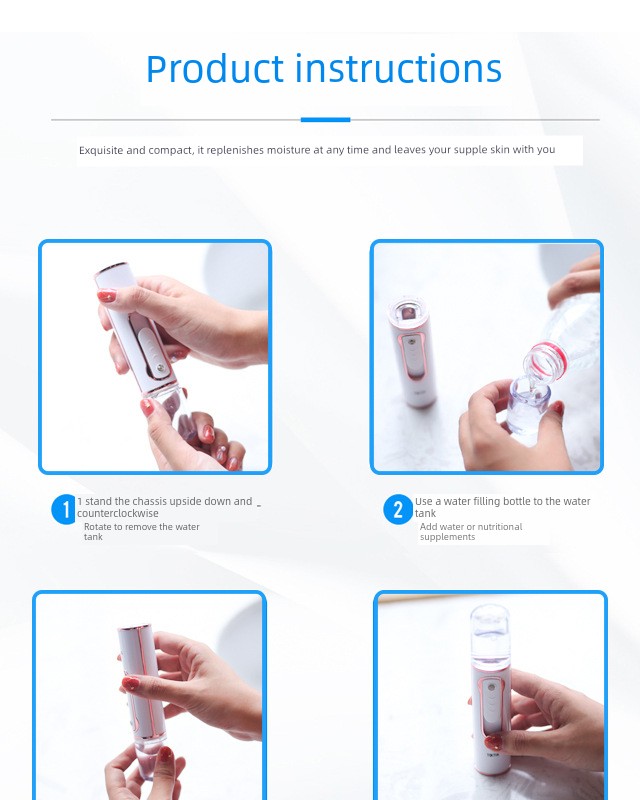 Product instructions

Exquisite and compact, it replenishes moisture at any time and leaves your supple skin with you

1
1 stand the chassis upside down and _ counterclockwise
Rotate to remove the water tank

2
Use a water filling bottle to the water tank
Add water or nutritional supplements