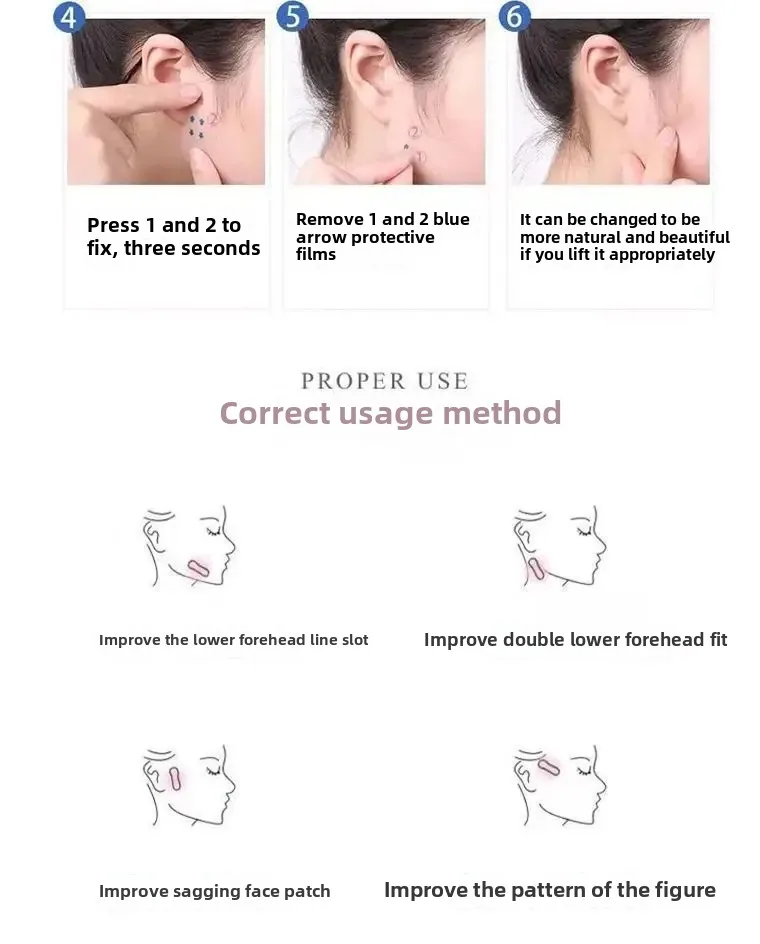 4

Press 1 and 2 to fix, three seconds

5

Remove 1 and 2 blue arrow protective films

6

It can be changed to be more natural and beautiful if you lift it appropriately

PROPER USE
Correct usage method

Improve the lower forehead line slot

Improve double lower forehead fit

Improve sagging face patch

Improve the pattern of the figure