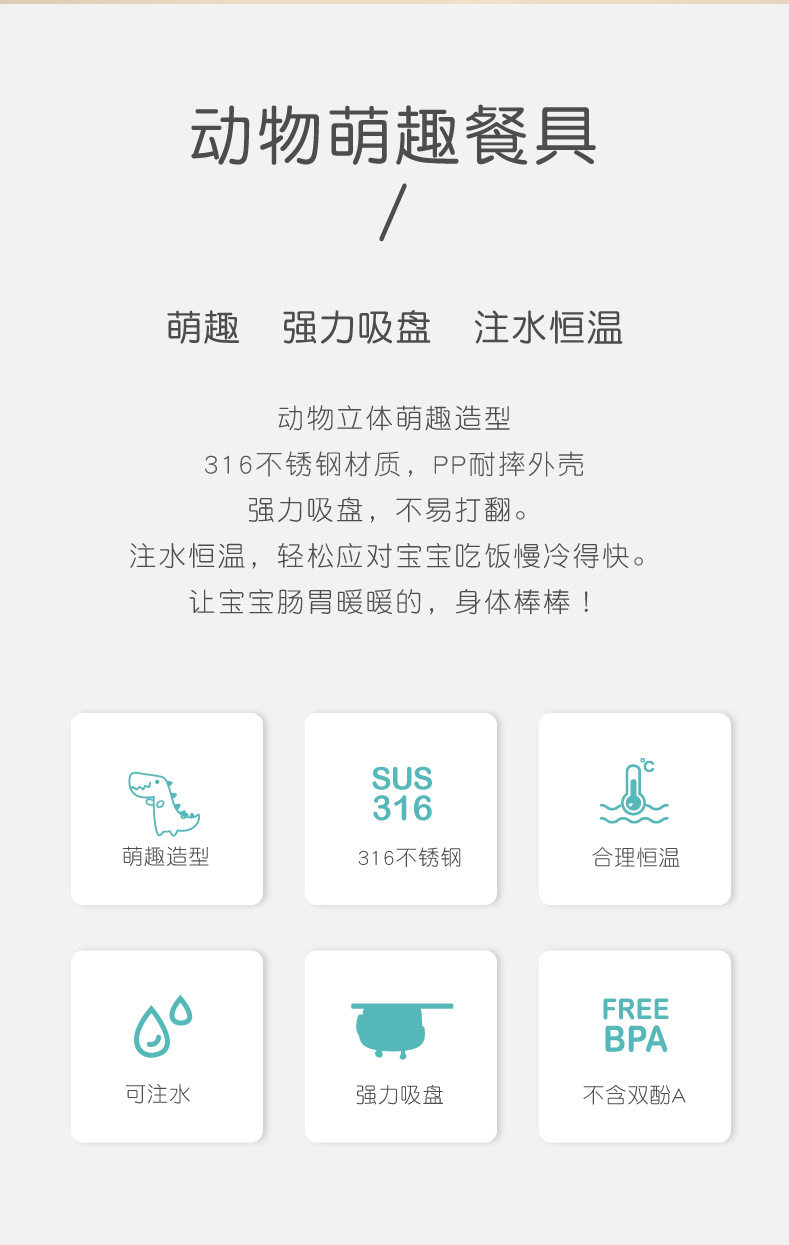 动物萌趣餐具

/

萌趣 强力吸盘 注水恒温

动物立体萌趣造型
316不锈钢材质，PP耐摔外壳
强力吸盘，不易打翻。
注水恒温，轻松应对宝宝吃饭慢冷得快。
让宝宝肠胃暖暖的，身体棒棒！

萌趣造型

SUS
316
316不锈钢

℃
合理恒温

可注水

强力吸盘

FREE
BPA
不含双酚A