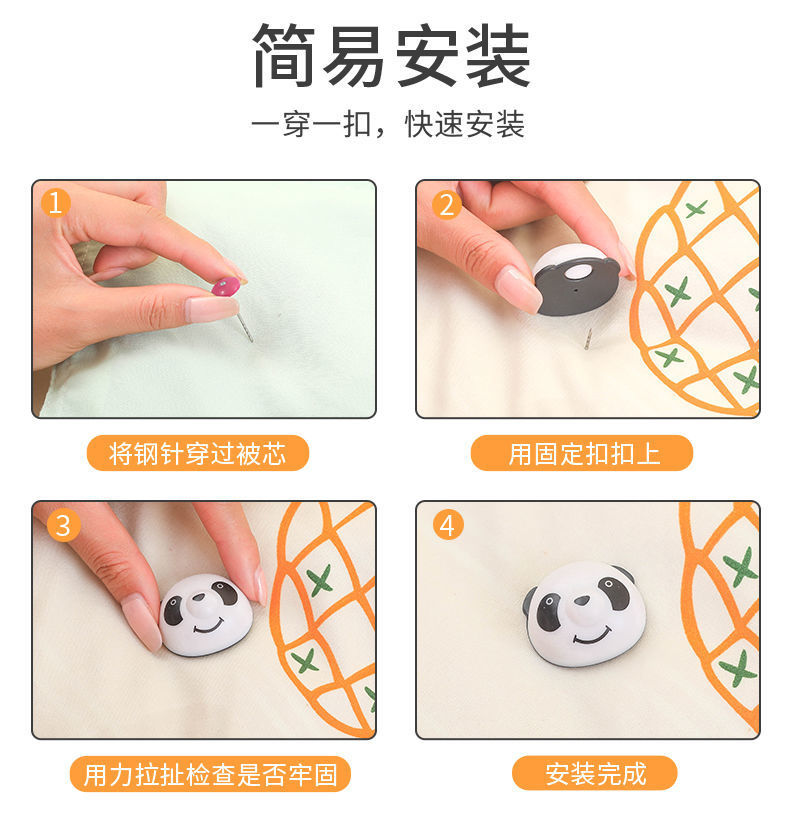 简易安装

一穿一扣，快速安装

1

将钢针穿过被芯

2

用固定扣扣上

3

用力拉扯检查是否牢固

4

安装完成