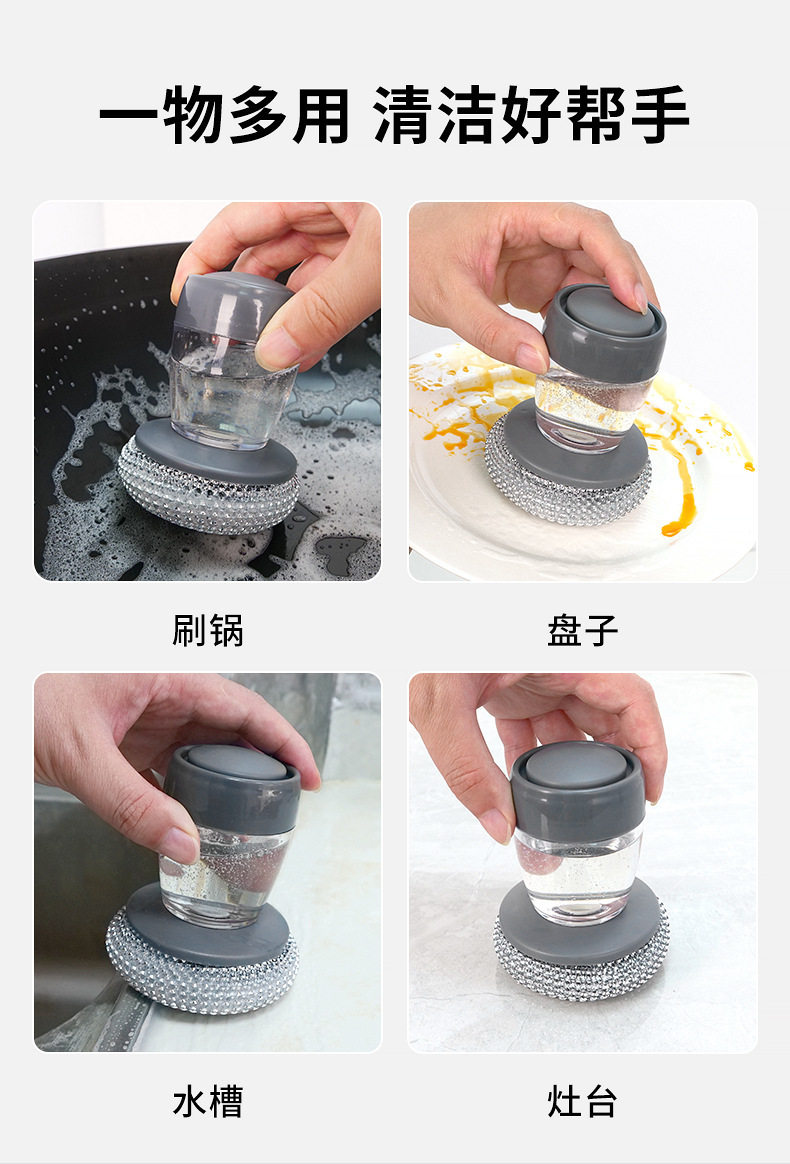 一物多用 清洁好帮手

刷锅

盘子

水槽

灶台