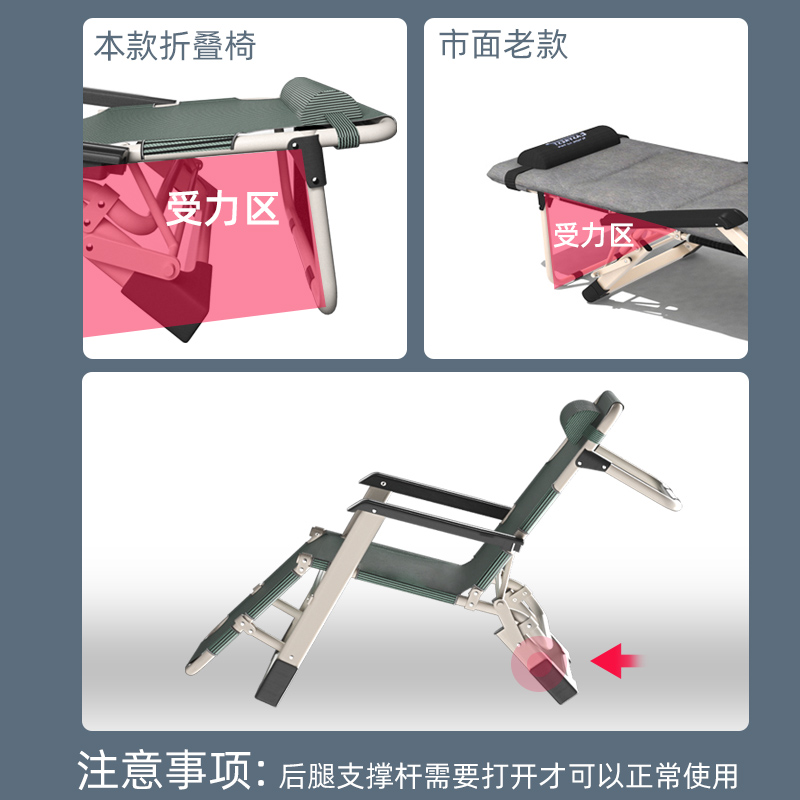 本款折叠椅

受力区

市面老款

受力区

注意事项：后腿支撑杆需要打开才可以正常使用