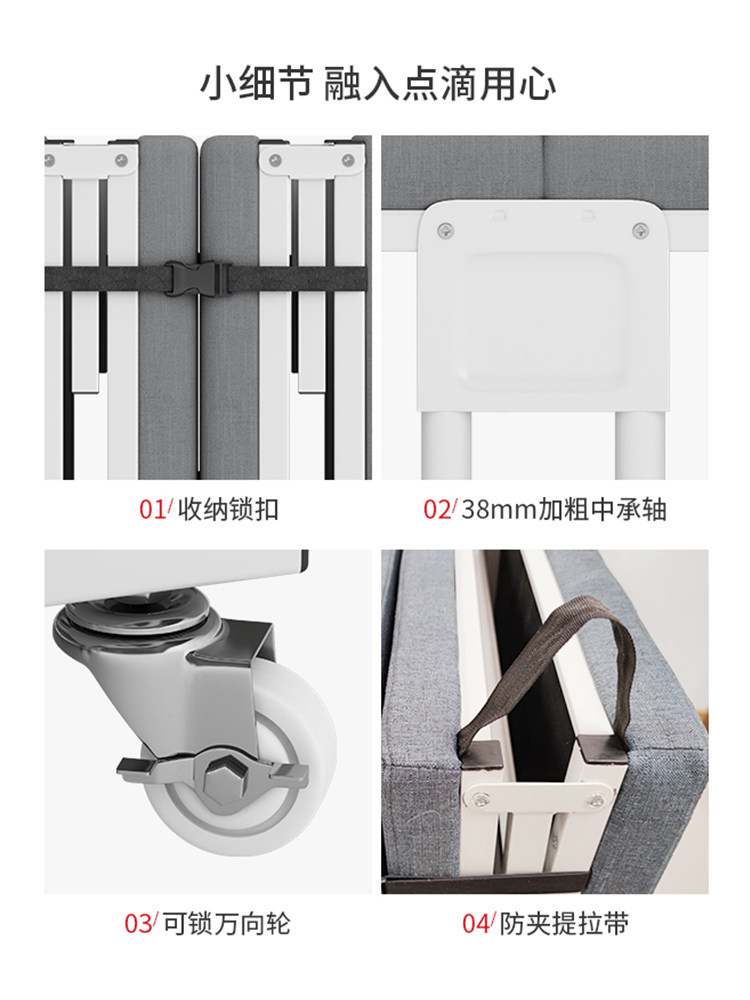 小细节 融入点滴用心

01/ 收纳锁扣

02/ 38mm加粗中承轴

03/ 可锁万向轮

04/ 防夹提拉带