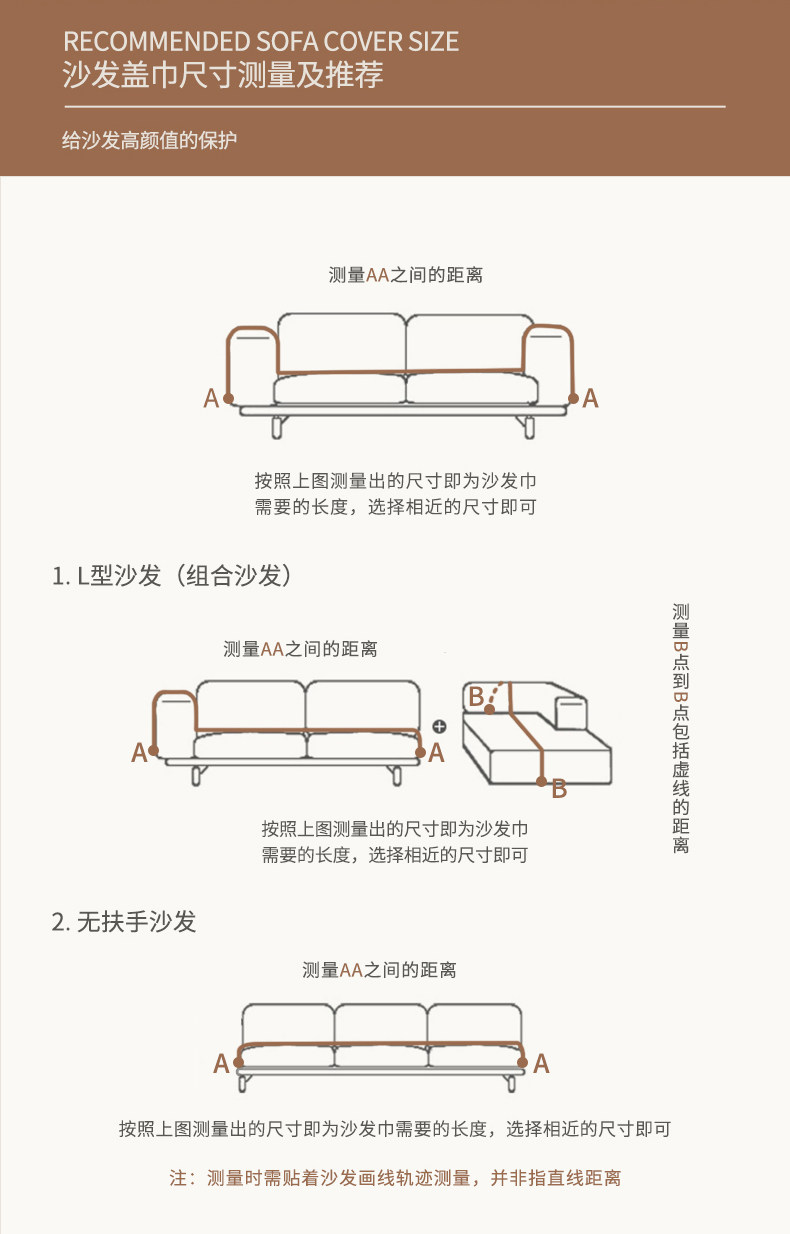 RECOMMENDED SOFA COVER SIZE
沙发盖巾尺寸测量及推荐

给沙发高颜值的保护

测量AA之间的距离

A A

按照上图测量出的尺寸即为沙发巾需要的长度，选择相近的尺寸即可

1. L型沙发（组合沙发）

测量AA之间的距离

A A

B B

测量B点到B点包括虚线的距离

按照上图测量出的尺寸即为沙发巾需要的长度，选择相近的尺寸即可

2. 无扶手沙发

测量AA之间的距离

A A

按照上图测量出的尺寸即为沙发巾需要的长度，选择相近的尺寸即可

注：测量时需贴着沙发画线轨迹测量，并非指直线距离