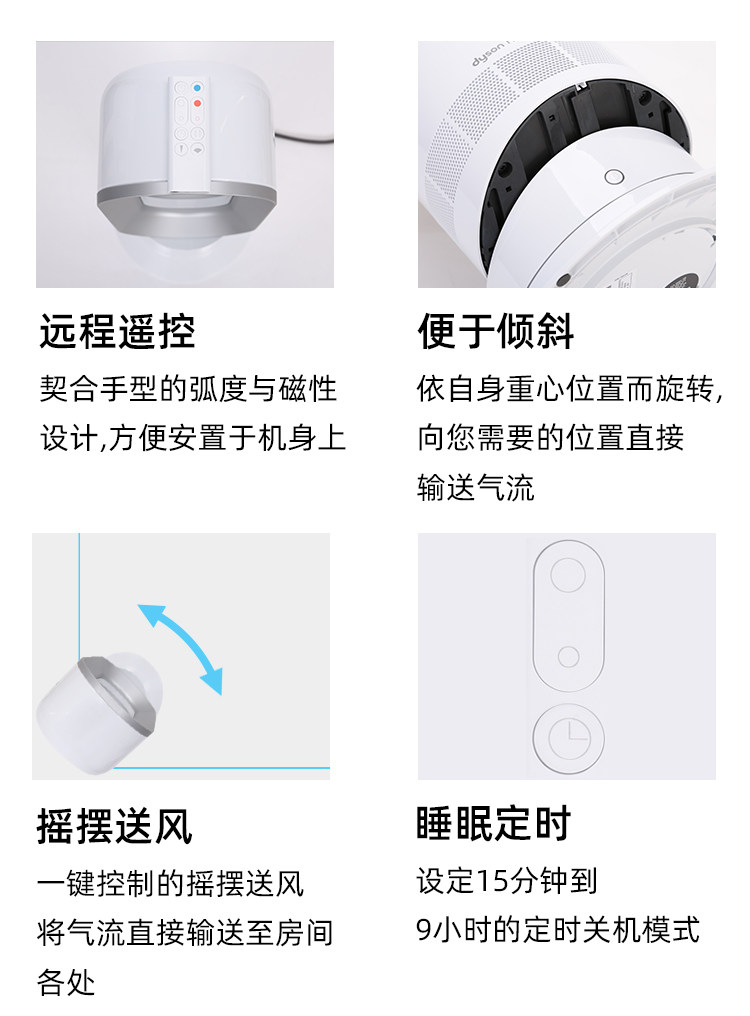 dyson

远程遥控
契合手型的弧度与磁性设计,方便安置于机身上

便于倾斜
依自身重心位置而旋转,向您需要的位置直接输送气流

摇摆送风
一键控制的摇摆送风将气流直接输送至房间各处

睡眠定时
设定15分钟到9小时的定时关机模式