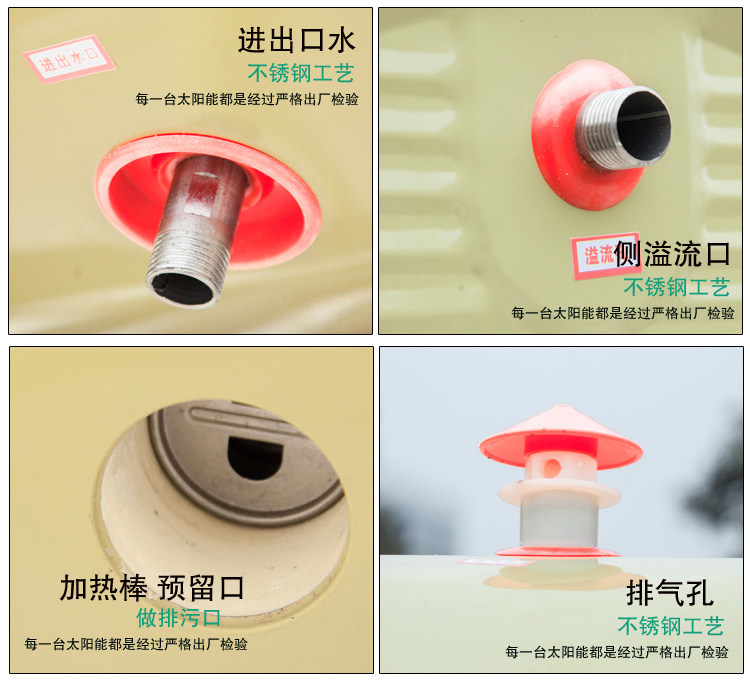 进出水口

进出口水
不锈钢工艺
每一台太阳能都是经过严格出厂检验

溢流
侧溢流口
不锈钢工艺
每一台太阳能都是经过严格出厂检验

加热棒 预留口
做排污口
每一台太阳能都是经过严格出厂检验

排气孔
不锈钢工艺
每一台太阳能都是经过严格出厂检验