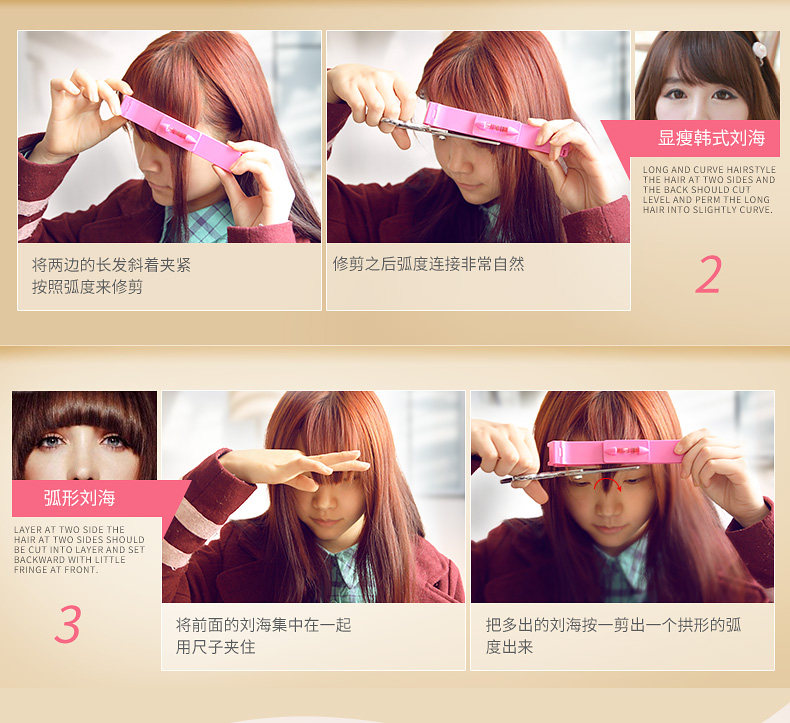 将两边的长发斜着夹紧
按照弧度来修剪

修剪之后弧度连接非常自然

显瘦韩式刘海

LONG AND CURVE HAIRSTYLE THE HAIR AT TWO SIDES AND THE BACK SHOULD CUT LEVEL AND PERM THE LONG HAIR INTO SLIGHTLY CURVE.

2

弧形刘海

LAYER AT TWO SIDE THE HAIR AT TWO SIDES SHOULD BE CUT INTO LAYER AND SET BACKWARD WITH LITTLE FRINGE AT FRONT.

3

将前面的刘海集中在一起
用尺子夹住

把多出的刘海按一剪出一个拱形的弧度出来