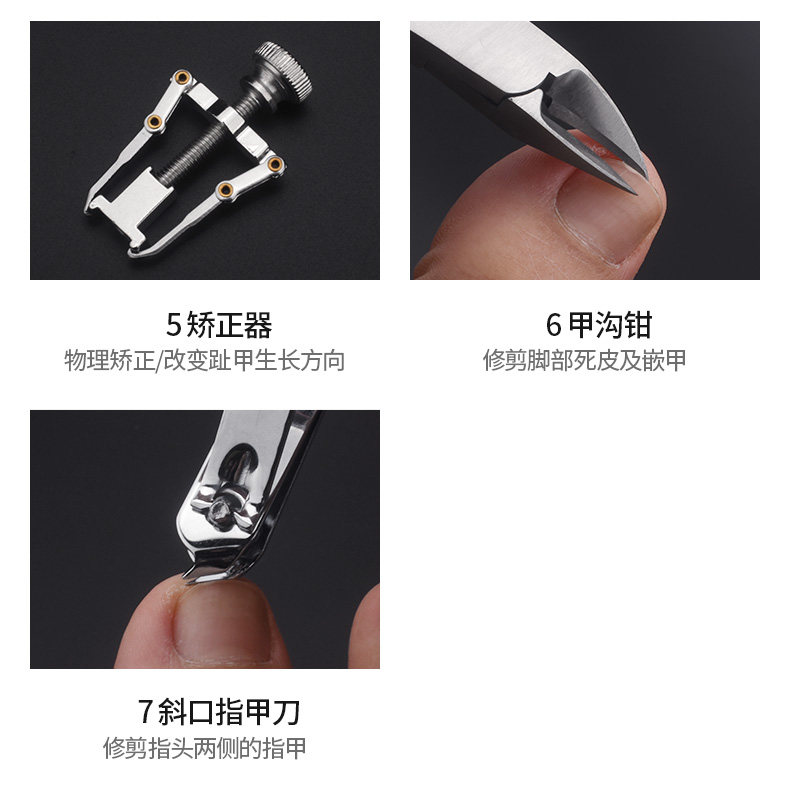 5 矫正器
物理矫正/改变趾甲生长方向

6 甲沟钳
修剪脚部死皮及嵌甲

7 斜口指甲刀
修剪指头两侧的指甲