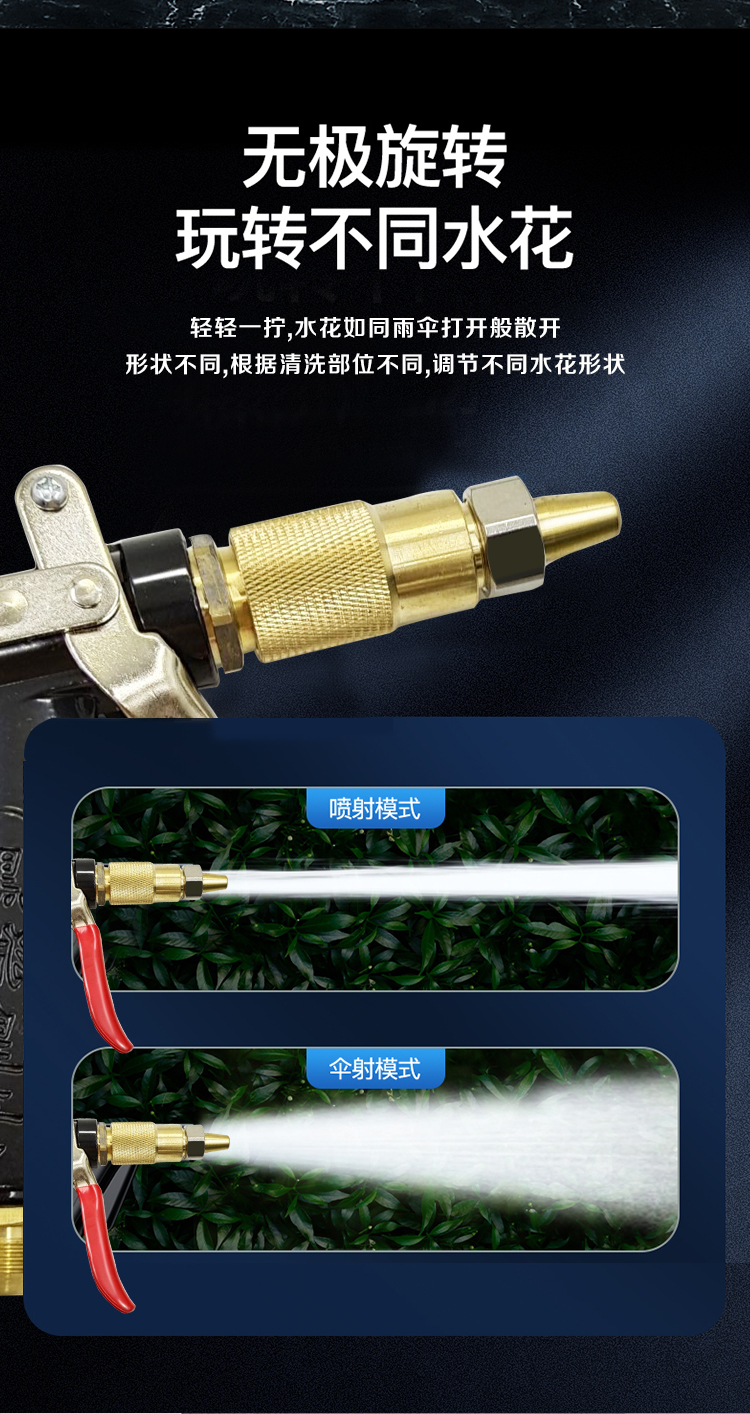 无极旋转
玩转不同水花

轻轻一拧,水花如同雨伞打开般散开
形状不同,根据清洗部位不同,调节不同水花形状

喷射模式

伞射模式