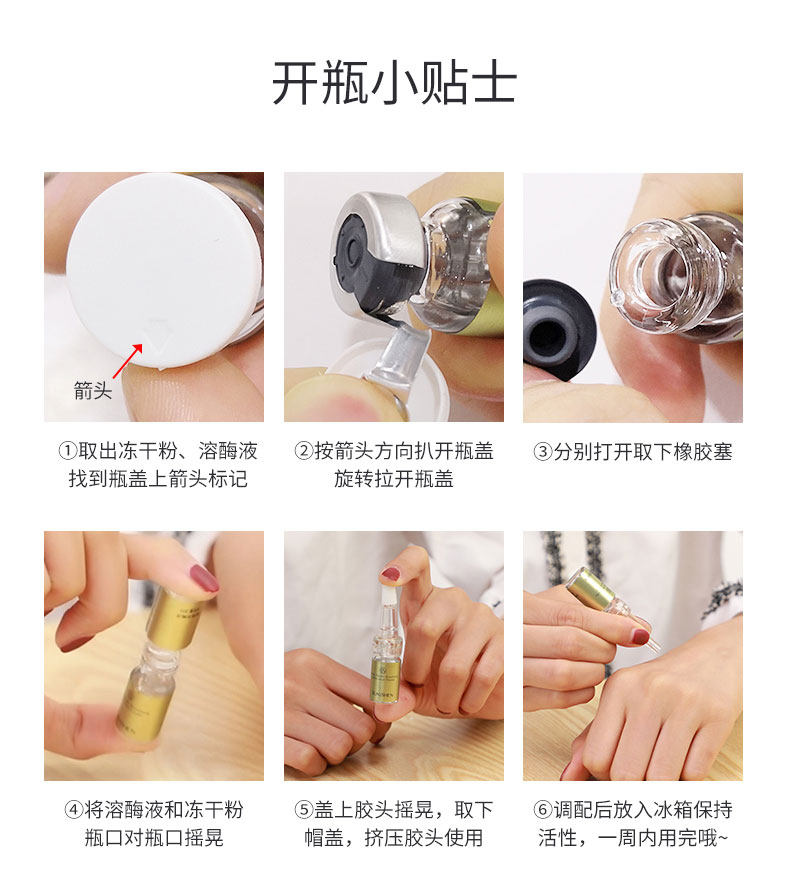 开瓶小贴士

箭头

①取出冻干粉、溶酶液找到瓶盖上箭头标记

②按箭头方向扒开瓶盖旋转拉开瓶盖

③分别打开取下橡胶塞

④将溶酶液和冻干粉瓶口对瓶口摇晃

⑤盖上胶头摇晃，取下帽盖，挤压胶头使用

⑥调配后放入冰箱保持活性，一周内用完哦~