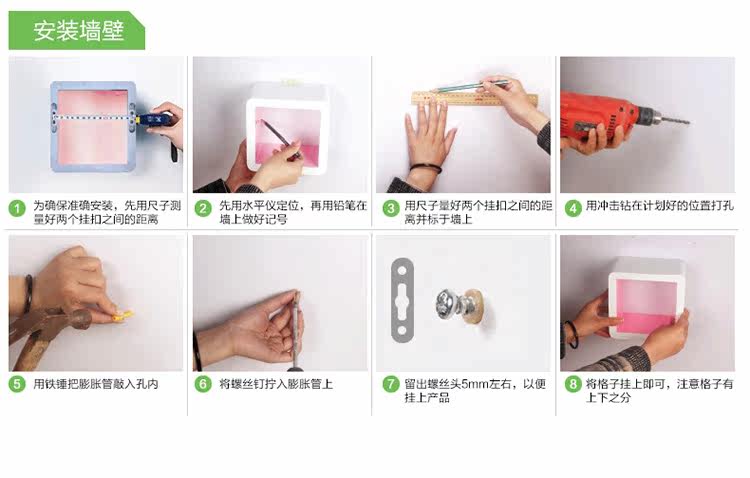 安装墙壁

1 为确保准确安装，先用尺子测量好两个挂扣之间的距离

2 先用水平仪定位，再用铅笔在墙上做好记号

3 用尺子量好两个挂扣之间的距离并标于墙上

4 用冲击钻在计划好的位置打孔

5 用铁锤把膨胀管敲入孔内

6 将螺丝钉拧入膨胀管上

7 留出螺丝头5mm左右，以便挂上产品

8 将格子挂上即可，注意格子有上下之分