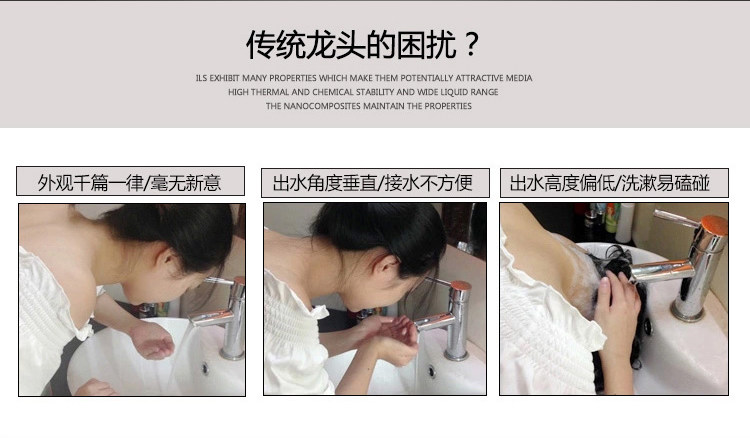 传统龙头的困扰？

ILS EXHIBIT MANY PROPERTIES WHICH MAKE THEM POTENTIALLY ATTRACTIVE MEDIA
HIGH THERMAL AND CHEMICAL STABILITY AND WIDE LIQUID RANGE
THE NANOCOMPOSITES MAINTAIN THE PROPERTIES

外观千篇一律/毫无新意

出水角度垂直/接水不方便

出水高度偏低/洗漱易磕碰