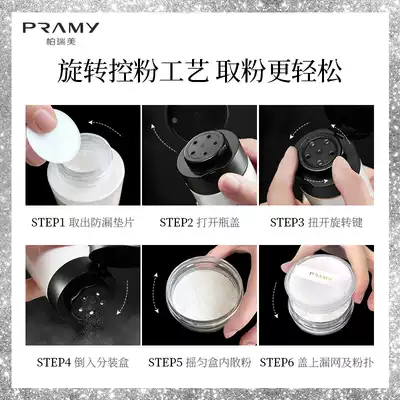 PRAMY
柏瑞美

旋转控粉工艺 取粉更轻松

STEP1 取出防漏垫片

STEP2 打开瓶盖

STEP3 扭开旋转键

STEP4 倒入分装盒

STEP5 摇匀盒内散粉

PRAMY

STEP6 盖上漏网及粉扑