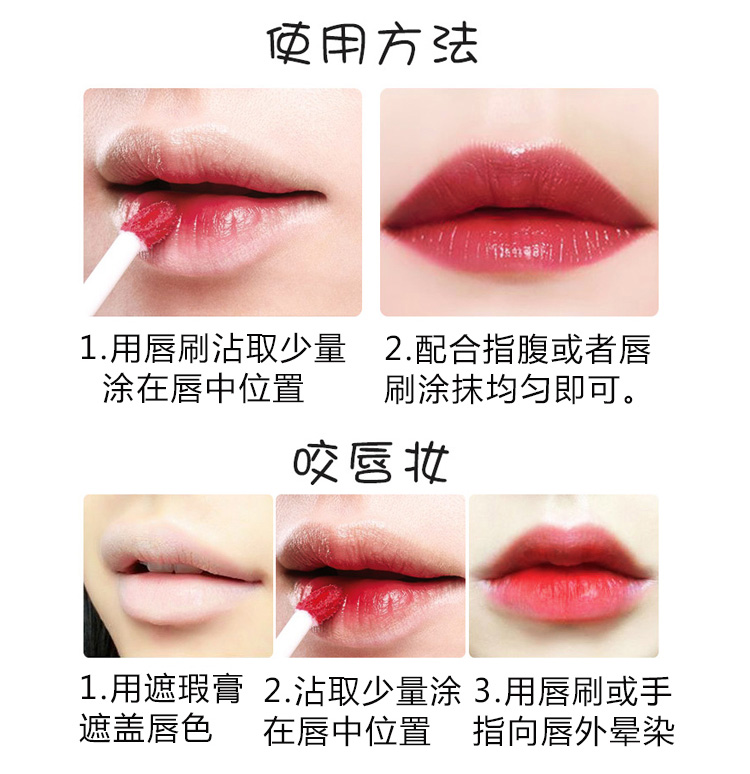 使用方法

1.用唇刷沾取少量涂在唇中位置

2.配合指腹或者唇刷涂抹均匀即可。

咬唇妆

1.用遮瑕膏遮盖唇色

2.沾取少量涂在唇中位置

3.用唇刷或手指向唇外晕染