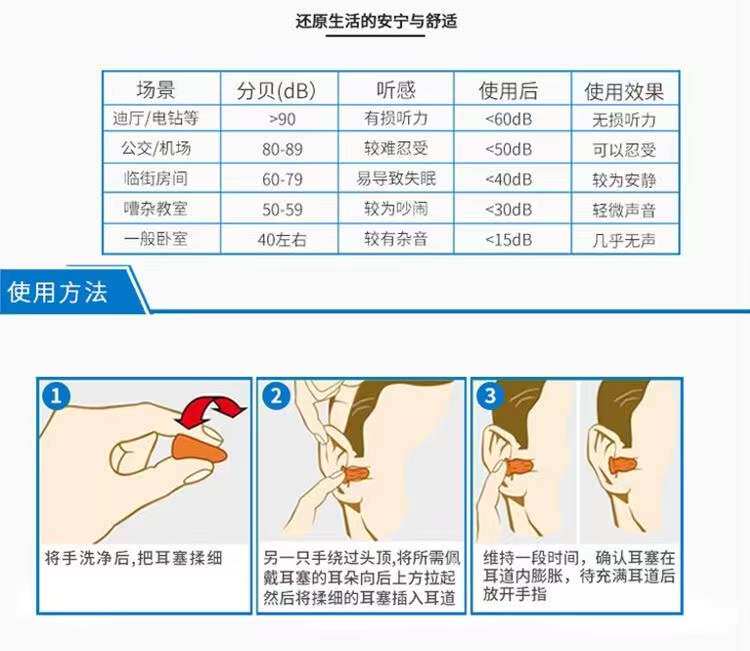 还原生活的安宁与舒适

| 场景 | 分贝(dB) | 听感 | 使用后 | 使用效果 |
|---|---|---|---|---|
| 迪厅/电钻等 | >90 | 有损听力 | <60dB | 无损听力 |
| 公交/机场 | 80-89 | 较难忍受 | <50dB | 可以忍受 |
| 临街房间 | 60-79 | 易导致失眠 | <40dB | 较为安静 |
| 嘈杂教室 | 50-59 | 较为吵闹 | <30dB | 轻微声音 |
| 一般卧室 | 40左右 | 较有杂音 | <15dB | 几乎无声 |

使用方法

1
将手洗净后,把耳塞揉细

2
另一只手绕过头顶,将所需佩戴耳塞的耳朵向后上方拉起然后将揉细的耳塞插入耳道

3
维持一段时间，确认耳塞在耳道内膨胀，待充满耳道后放开手指