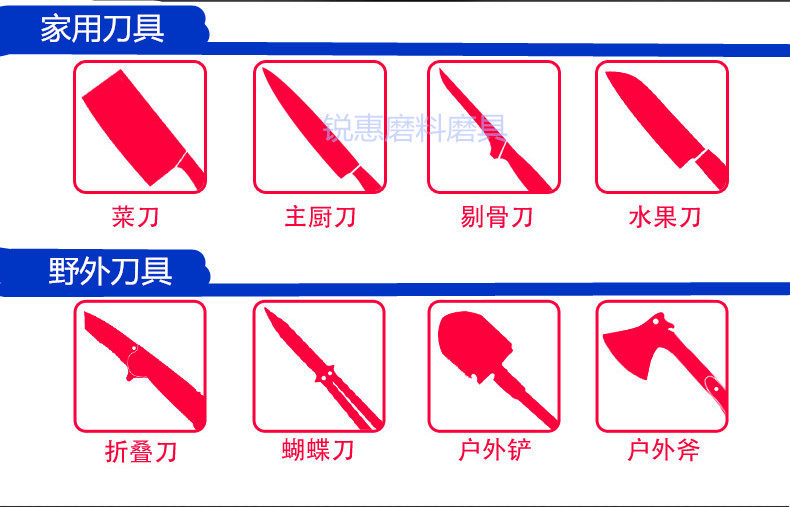 家用刀具

锐惠磨料磨具

菜刀 主厨刀 剔骨刀 水果刀

野外刀具

折叠刀 蝴蝶刀 户外铲 户外斧