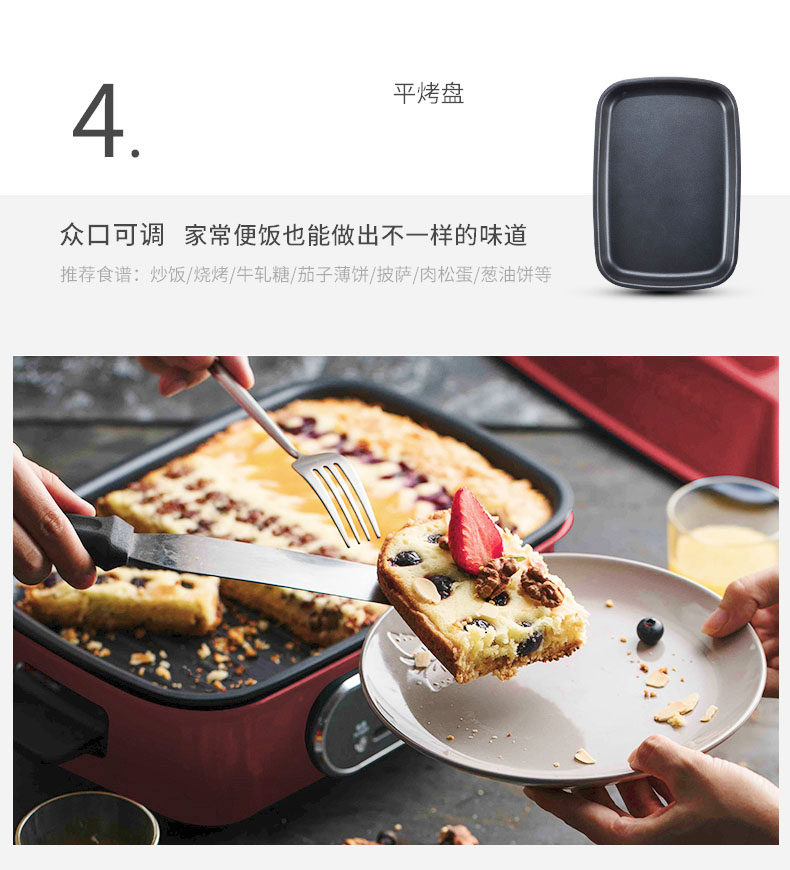 4.

平烤盘

众口可调　家常便饭也能做出不一样的味道

推荐食谱：炒饭/烧烤/牛轧糖/茄子薄饼/披萨/肉松蛋/葱油饼等