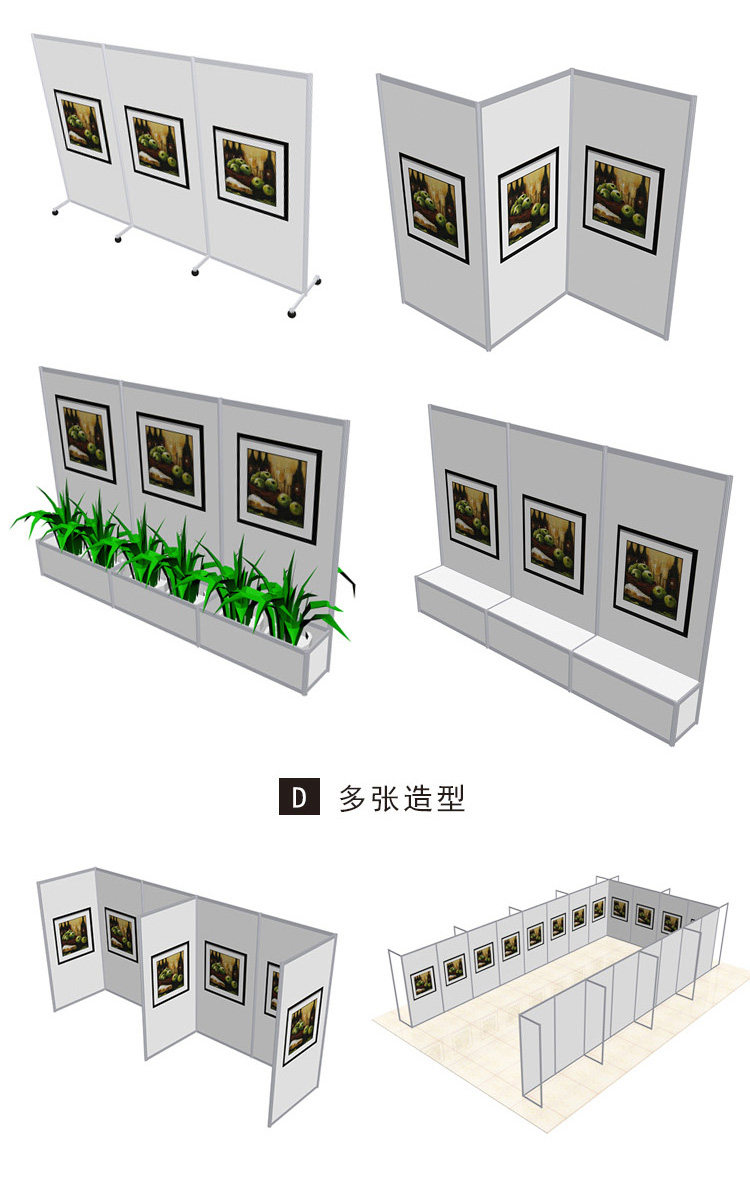 D 多张造型