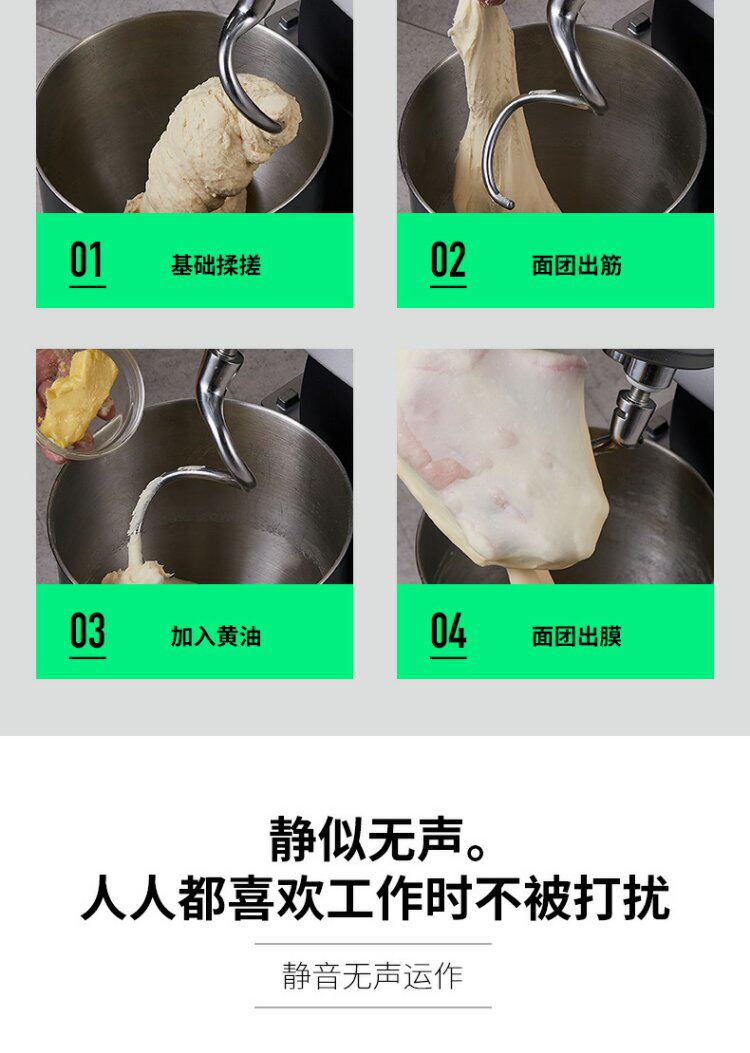 01 基础揉搓

02 面团出筋

03 加入黄油

04 面团出膜

静似无声。
人人都喜欢工作时不被打扰

静音无声运作