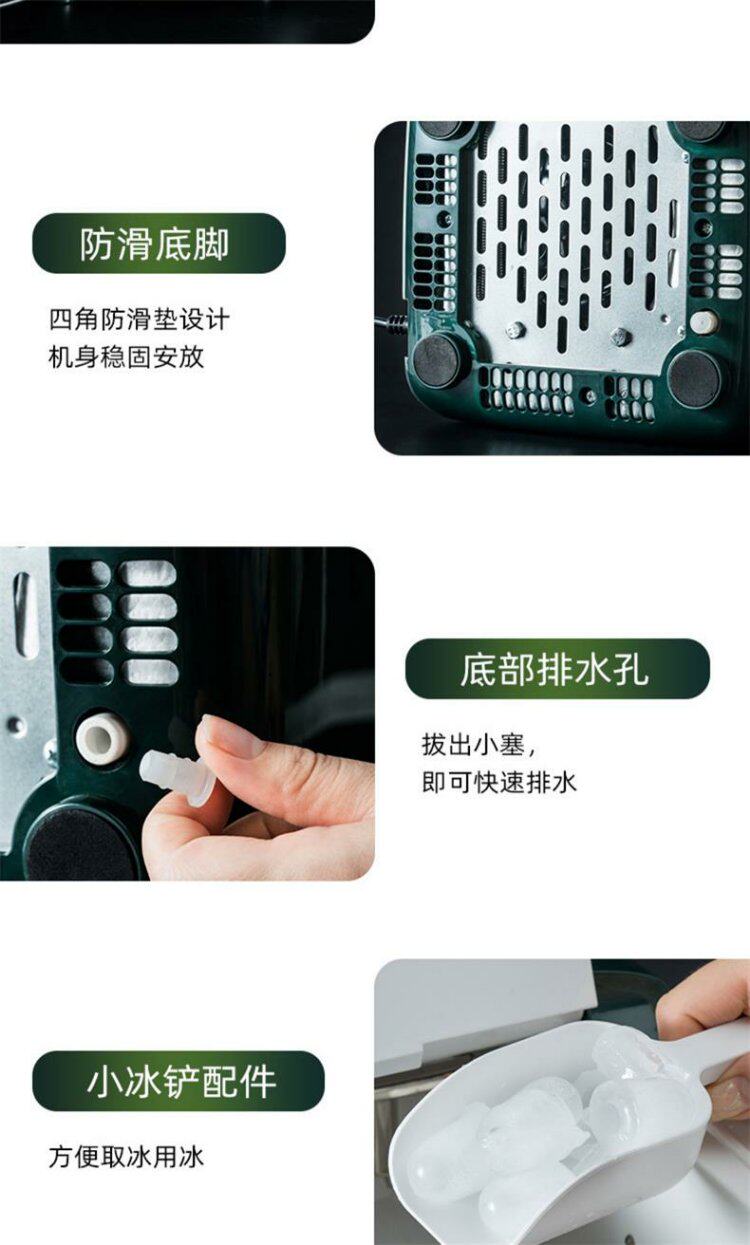 防滑底脚

四角防滑垫设计
机身稳固安放

底部排水孔

拔出小塞，
即可快速排水

小冰铲配件

方便取冰用冰