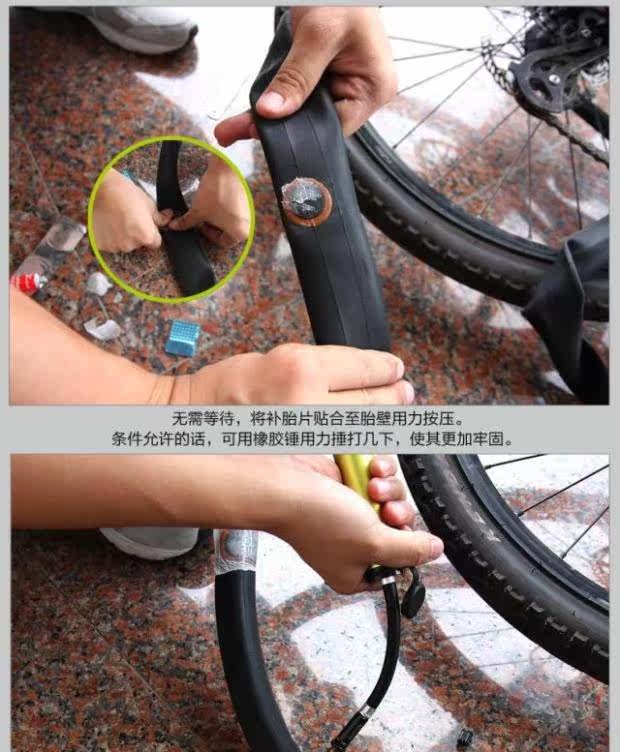 无需等待，将补胎片贴合至胎壁用力按压。
条件允许的话，可用橡胶锤用力捶打几下，使其更加牢固。