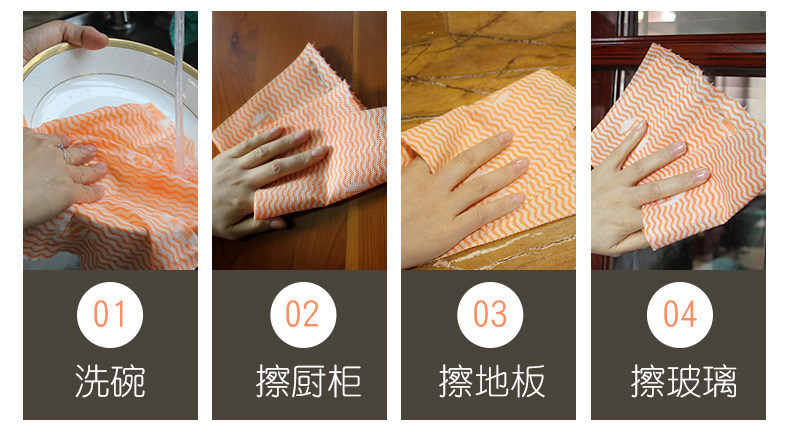 01
洗碗

02
擦厨柜

03
擦地板

04
擦玻璃