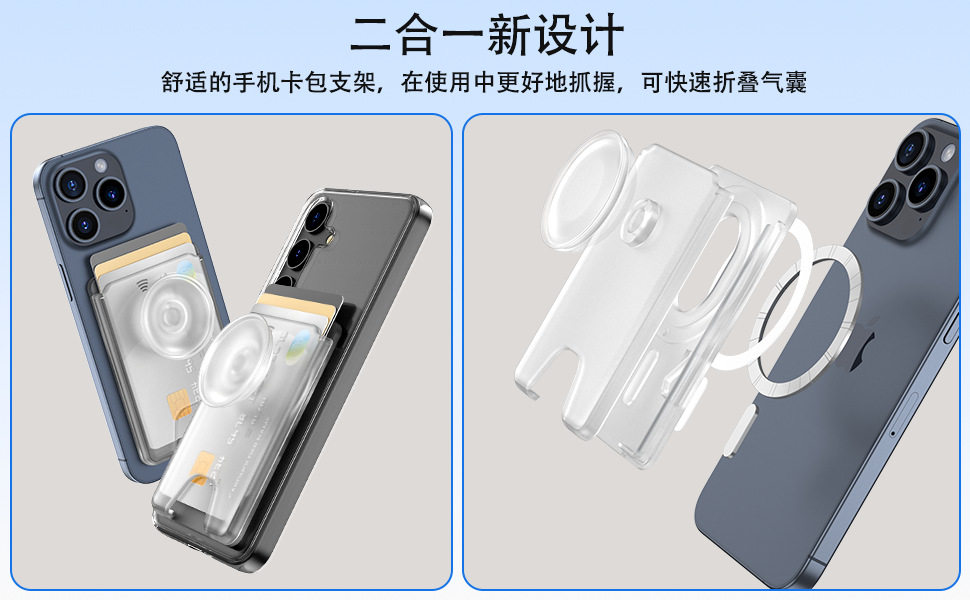 二合一新设计

舒适的手机卡包支架，在使用中更好地抓握，可快速折叠气囊