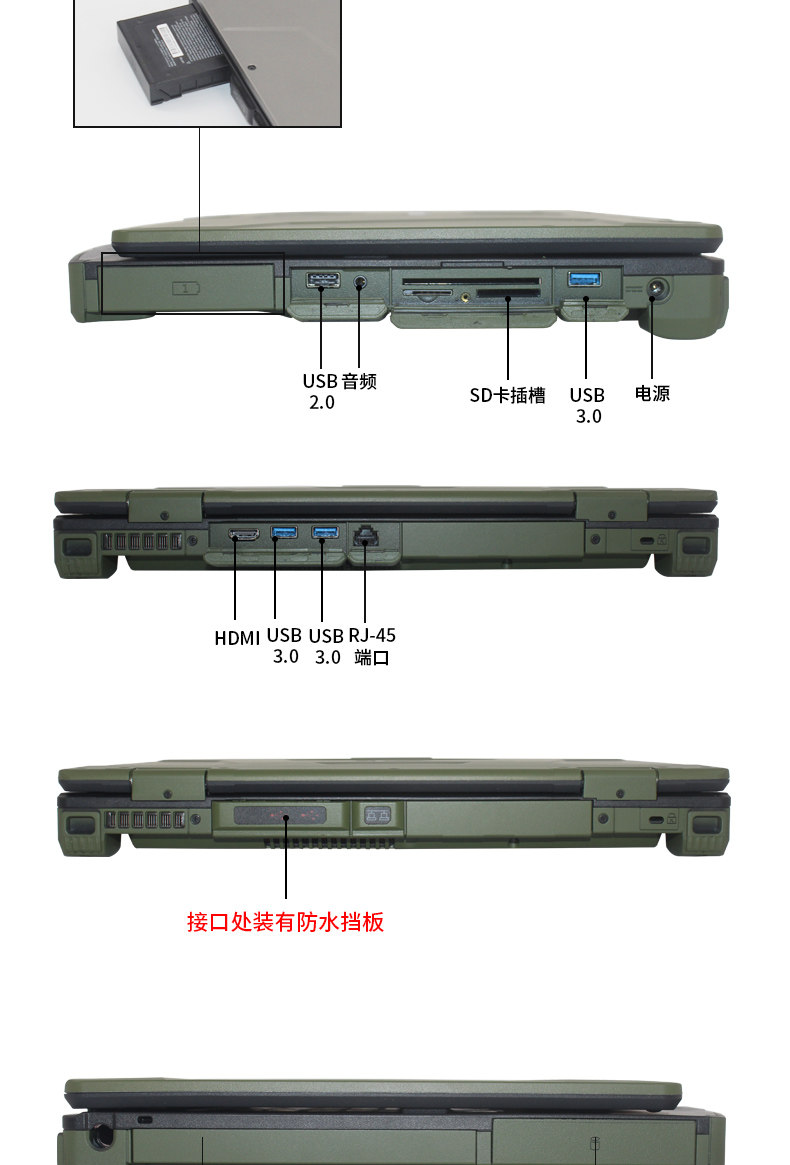 USB 2.0

音频

SD卡插槽

USB 3.0

电源

HDMI

USB 3.0

USB 3.0

RJ-45 端口

接口处装有防水挡板