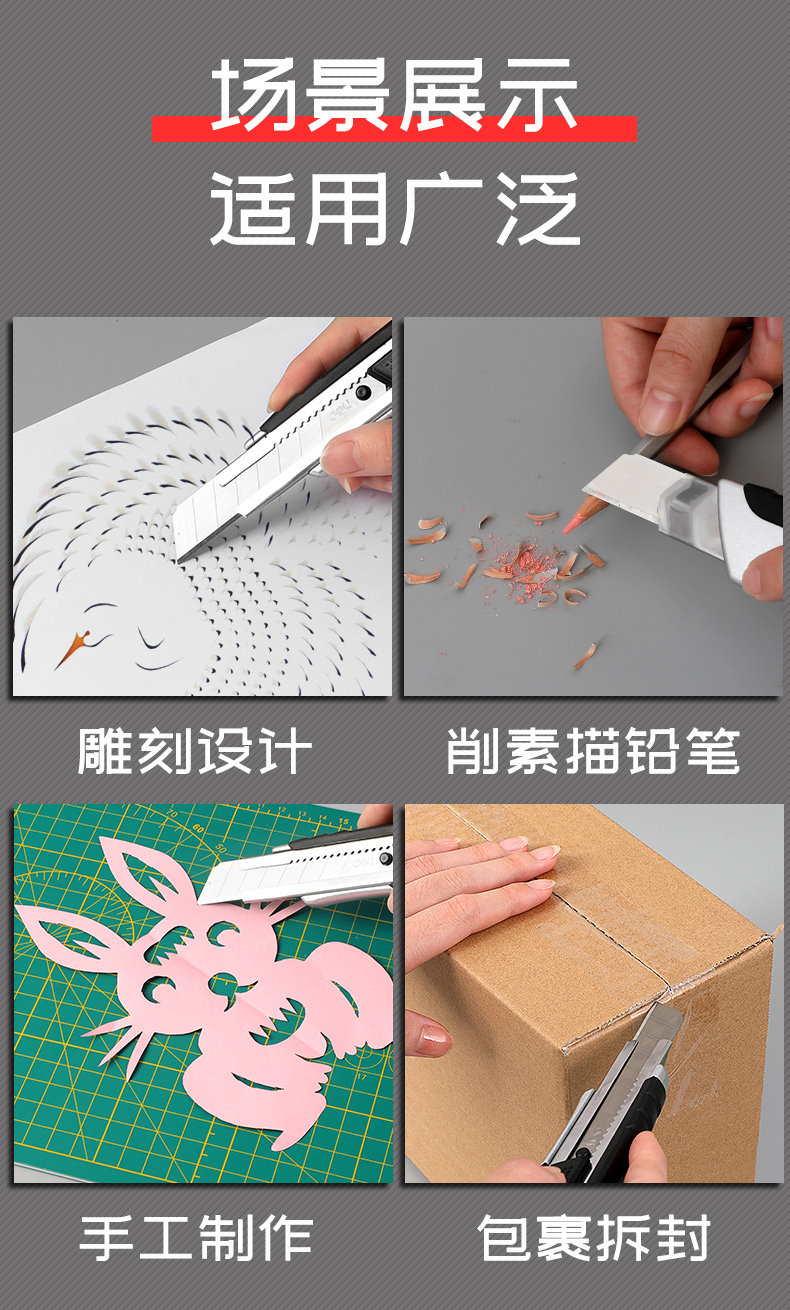 场景展示
适用广泛

雕刻设计

削素描铅笔

手工制作

包裹拆封