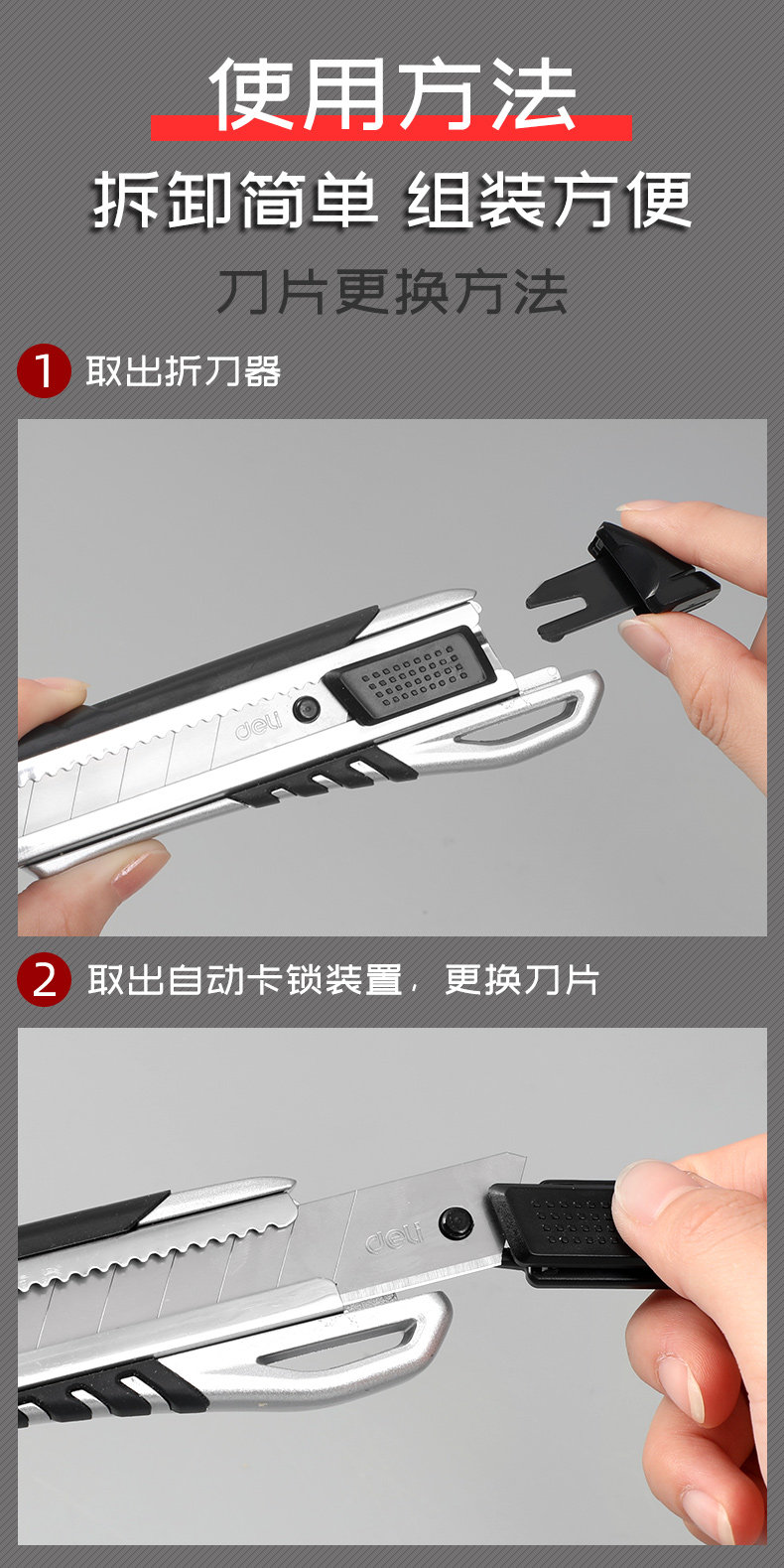 使用方法
拆卸简单 组装方便
刀片更换方法

1 取出折刀器

deli

2 取出自动卡锁装置，更换刀片

deli