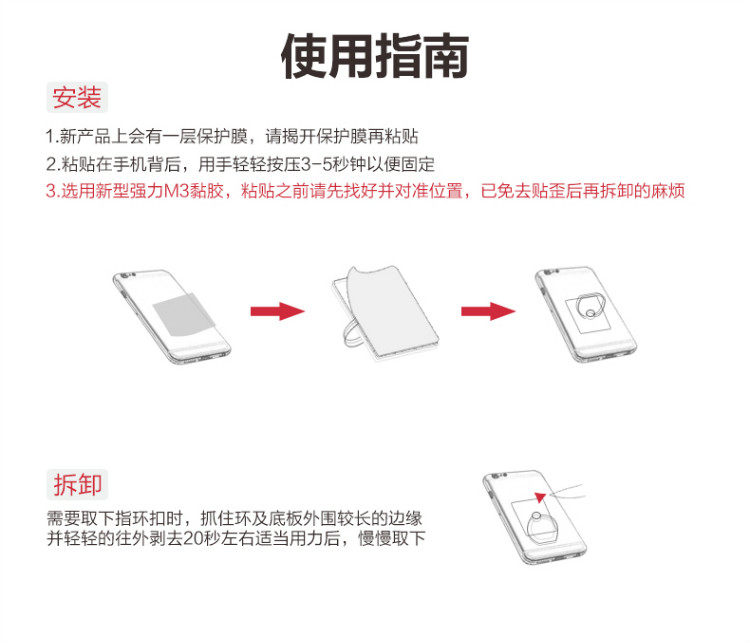 使用指南

安装

1.新产品上会有一层保护膜，请揭开保护膜再粘贴

2.粘贴在手机背后，用手轻轻按压3-5秒钟以便固定

3.选用新型强力M3黏胶，粘贴之前请先找好并对准位置，已免去贴歪后再拆卸的麻烦

拆卸

需要取下指环扣时，抓住环及底板外围较长的边缘并轻轻的往外剥去20秒左右适当用力后，慢慢取下