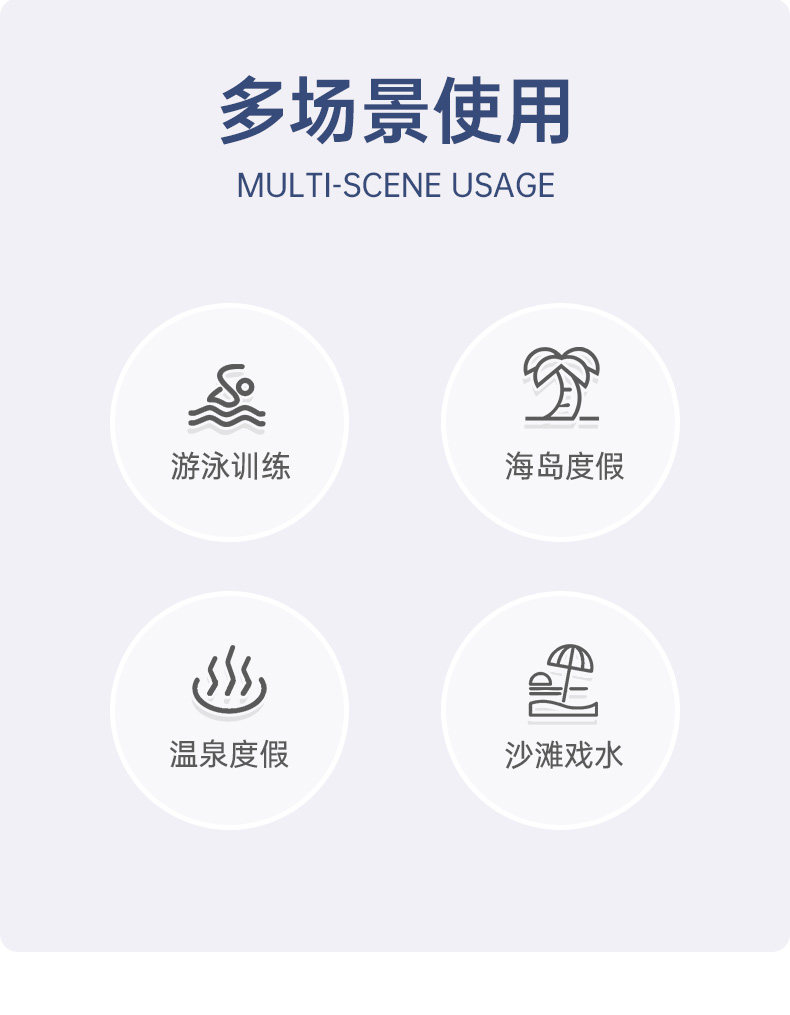 多场景使用

MULTI-SCENE USAGE

游泳训练

海岛度假

温泉度假

沙滩戏水