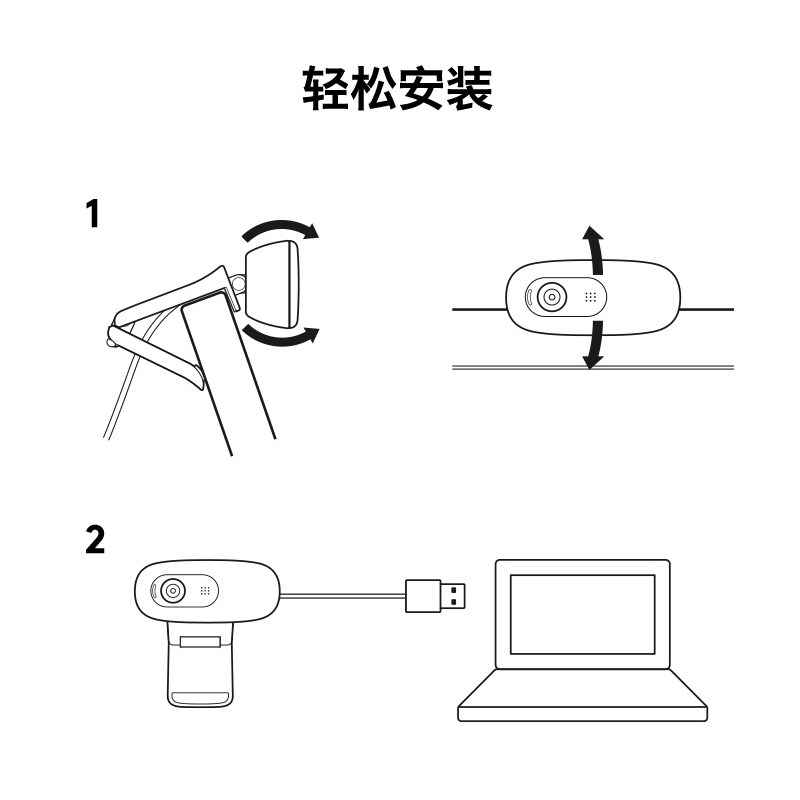 轻松安装

1

2