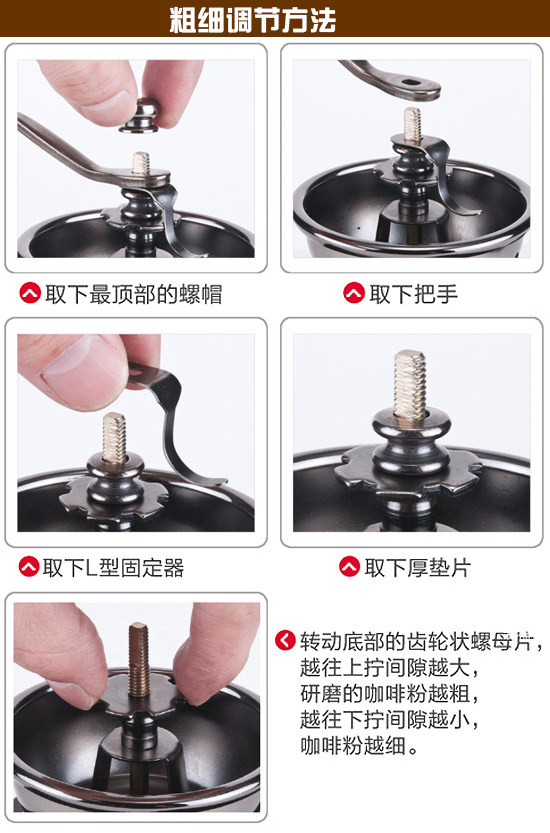 粗细调节方法

取下最顶部的螺帽

取下把手

取下L型固定器

取下厚垫片

转动底部的齿轮状螺母片，越往上拧间隙越大，研磨的咖啡粉越粗，越往下拧间隙越小，咖啡粉越细。