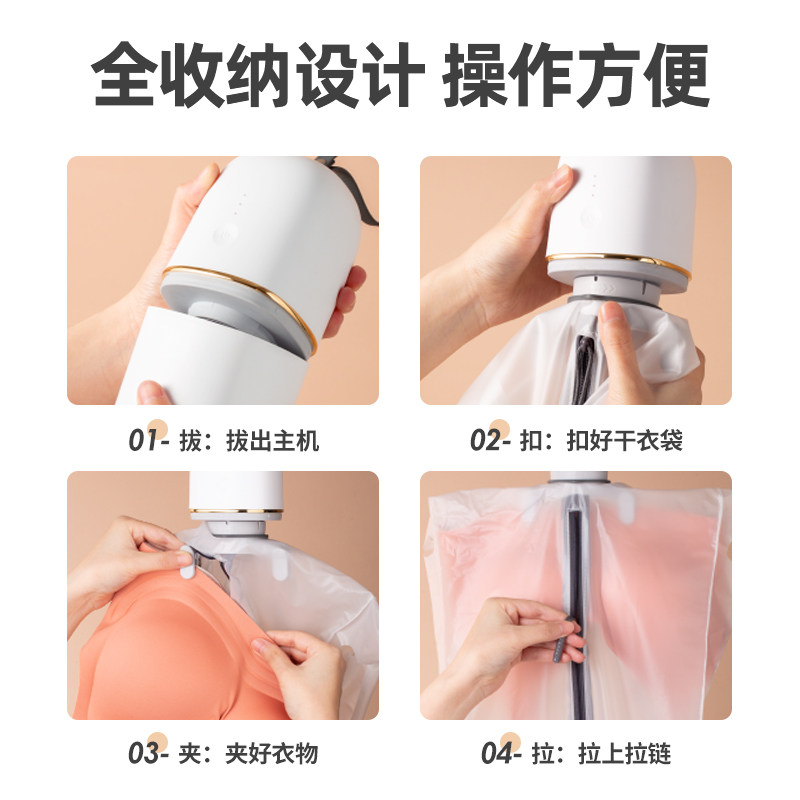 全收纳设计 操作方便

01- 拔：拔出主机

02- 扣：扣好干衣袋

03- 夹：夹好衣物

04- 拉：拉上拉链