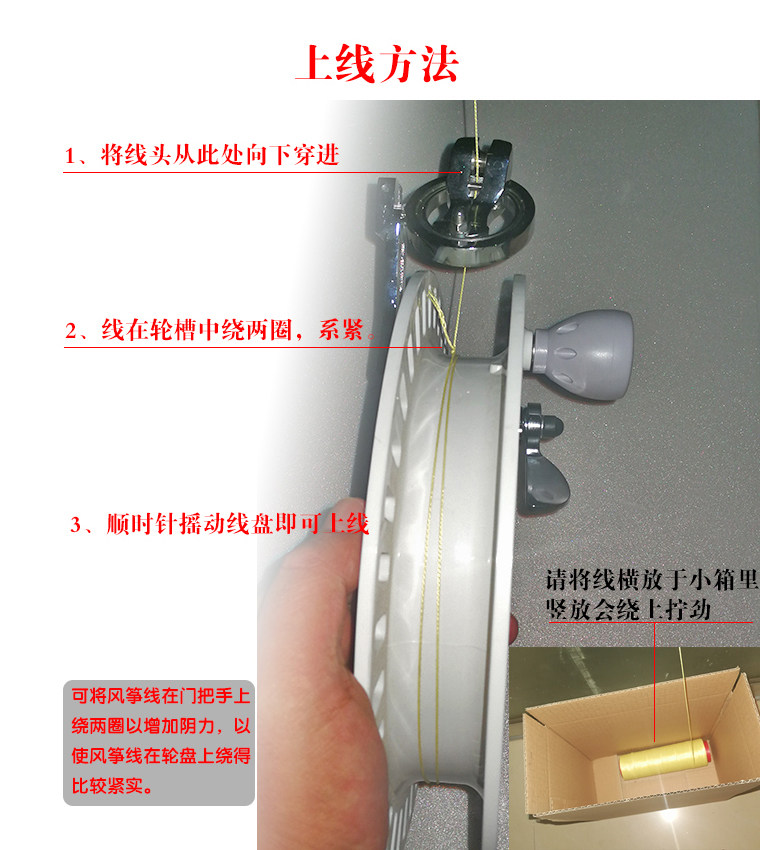 上线方法

1、将线头从此处向下穿进

2、线在轮槽中绕两圈，系紧。

3、顺时针摇动线盘即可上线

请将线横放于小箱里
竖放会绕上拧劲

可将风筝线在门把手上绕两圈以增加阴力，以使风筝线在轮盘上绕得比较紧实。