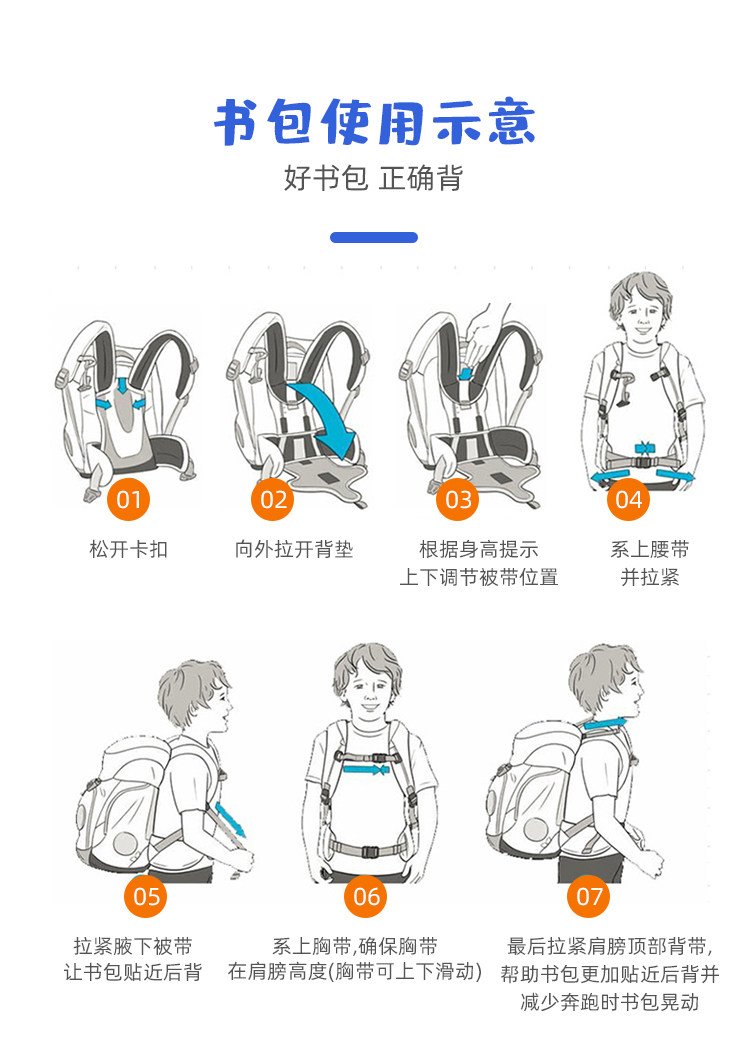 书包使用示意

好书包 正确背

01
松开卡扣

02
向外拉开背垫

03
根据身高提示
上下调节被带位置

04
系上腰带
并拉紧

05
拉紧腋下被带
让书包贴近后背

06
系上胸带，确保胸带
在肩膀高度(胸带可上下滑动)

07
最后拉紧肩膀顶部背带，
帮助书包更加贴近后背并
减少奔跑时书包晃动