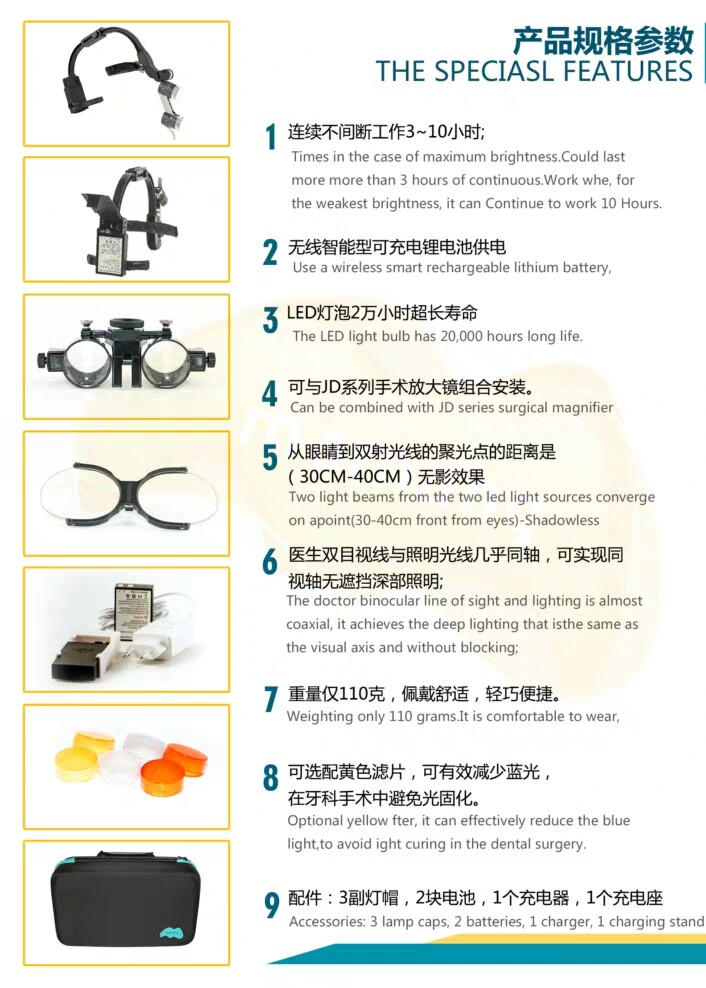 产品规格参数
THE SPECIASL FEATURES

1 连续不间断工作3~10小时;
Times in the case of maximum brightness.Could last more more than 3 hours of continuous.Work whe, for the weakest brightness, it can Continue to work 10 Hours.

2 无线智能型可充电锂电池供电
Use a wireless smart rechargeable lithium battery,

3 LED灯泡2万小时超长寿命
The LED light bulb has 20,000 hours long life.

4 可与JD系列手术放大镜组合安装。
Can be combined with JD series surgical magnifier

5 从眼睛到双射光线的聚光点的距离是（30CM-40CM）无影效果
Two light beams from the two led light sources converge on apoint(30-40cm front from eyes)-Shadowless

6 医生双目视线与照明光线几乎同轴，可实现同视轴无遮挡深部照明;
The doctor binocular line of sight and lighting is almost coaxial, it achieves the deep lighting that isthe same as the visual axis and without blocking;

7 重量仅110克，佩戴舒适，轻巧便捷。
Weighting only 110 grams.It is comfortable to wear,

8 可选配黄色滤片，可有效减少蓝光，在牙科手术中避免光固化。
Optional yellow fter, it can effectively reduce the blue light,to avoid ight curing in the dental surgery.

9 配件：3副灯帽，2块电池，1个充电器，1个充电座
Accessories: 3 lamp caps, 2 batteries, 1 charger, 1 charging stand