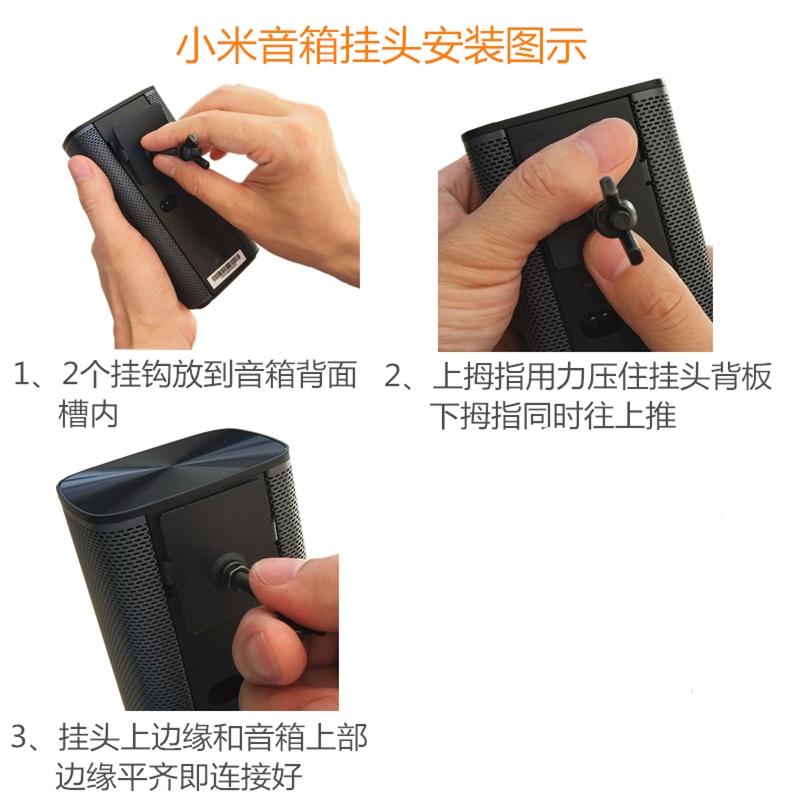 小米音箱挂头安装图示

1、2个挂钩放到音箱背面槽内

2、上拇指用力压住挂头背板下拇指同时往上推

3、挂头上边缘和音箱上部边缘平齐即连接好