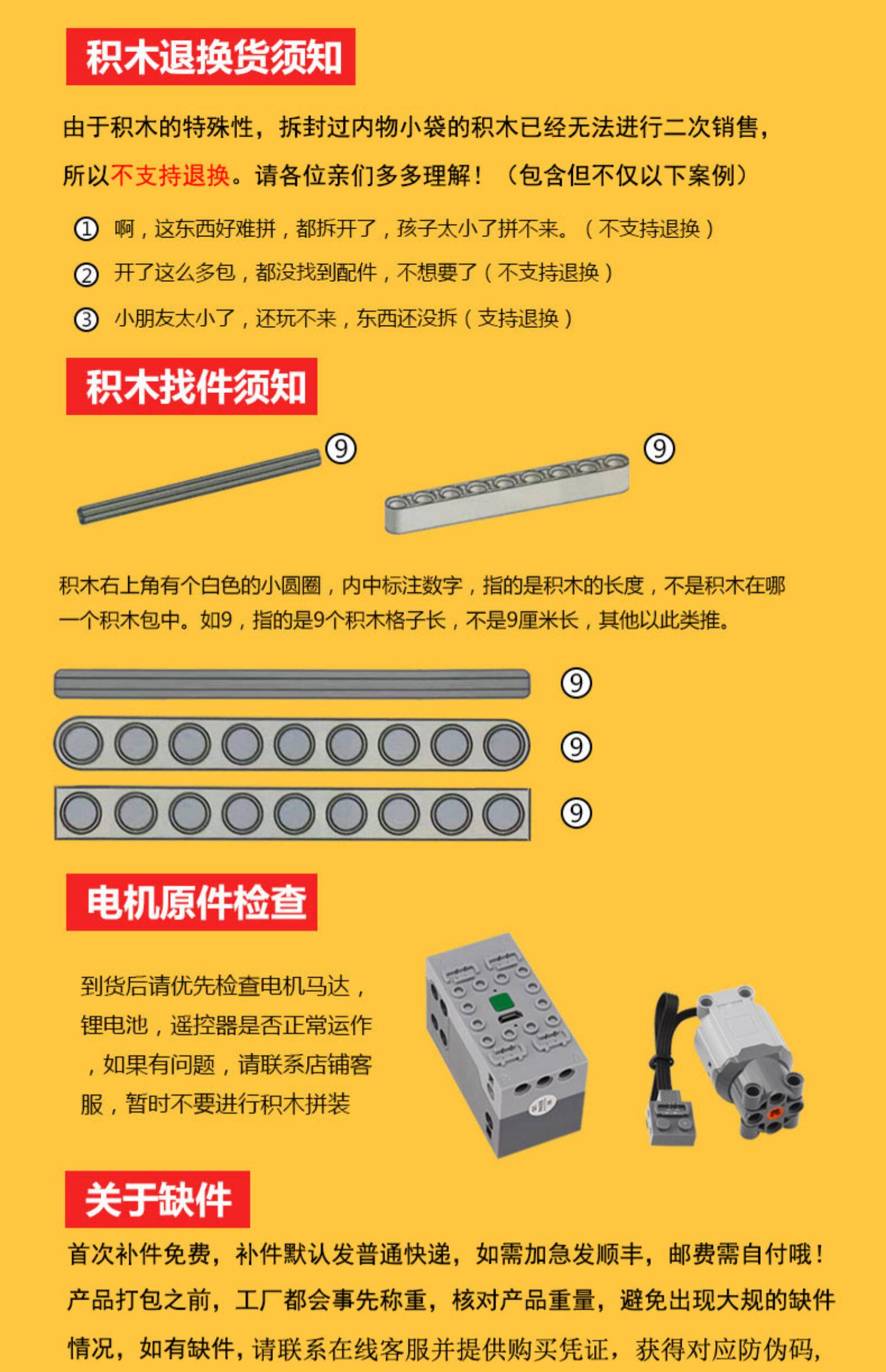 积木退换货须知

由于积木的特殊性，拆封过内物小袋的积木已经无法进行二次销售，所以不支持退换。请各位亲们多多理解！（包含但不仅以下案例）

① 啊，这东西好难拼，都拆开了，孩子太小了拼不来。（不支持退换）

② 开了这么多包，都没找到配件，不想要了（不支持退换）

③ 小朋友太小了，还玩不来，东西还没拆（支持退换）

积木找件须知

⑨

⑨

积木右上角有个白色的小圆圈，内中标注数字，指的是积木的长度，不是积木在哪一个积木包中。如9，指的是9个积木格子长，不是9厘米长，其他以此类推。

⑨

⑨

⑨

电机原件检查

到货后请优先检查电机马达，锂电池，遥控器是否正常运作，如果有问题，请联系店铺客服，暂时不要进行积木拼装

关于缺件

首次补件免费，补件默认发普通快递，如需加急发顺丰，邮费需自付哦！产品打包之前，工厂都会事先称重，核对产品重量，避免出现大规的缺件情况，如有缺件，请联系在线客服并提供购买凭证，获得对应防伪码，